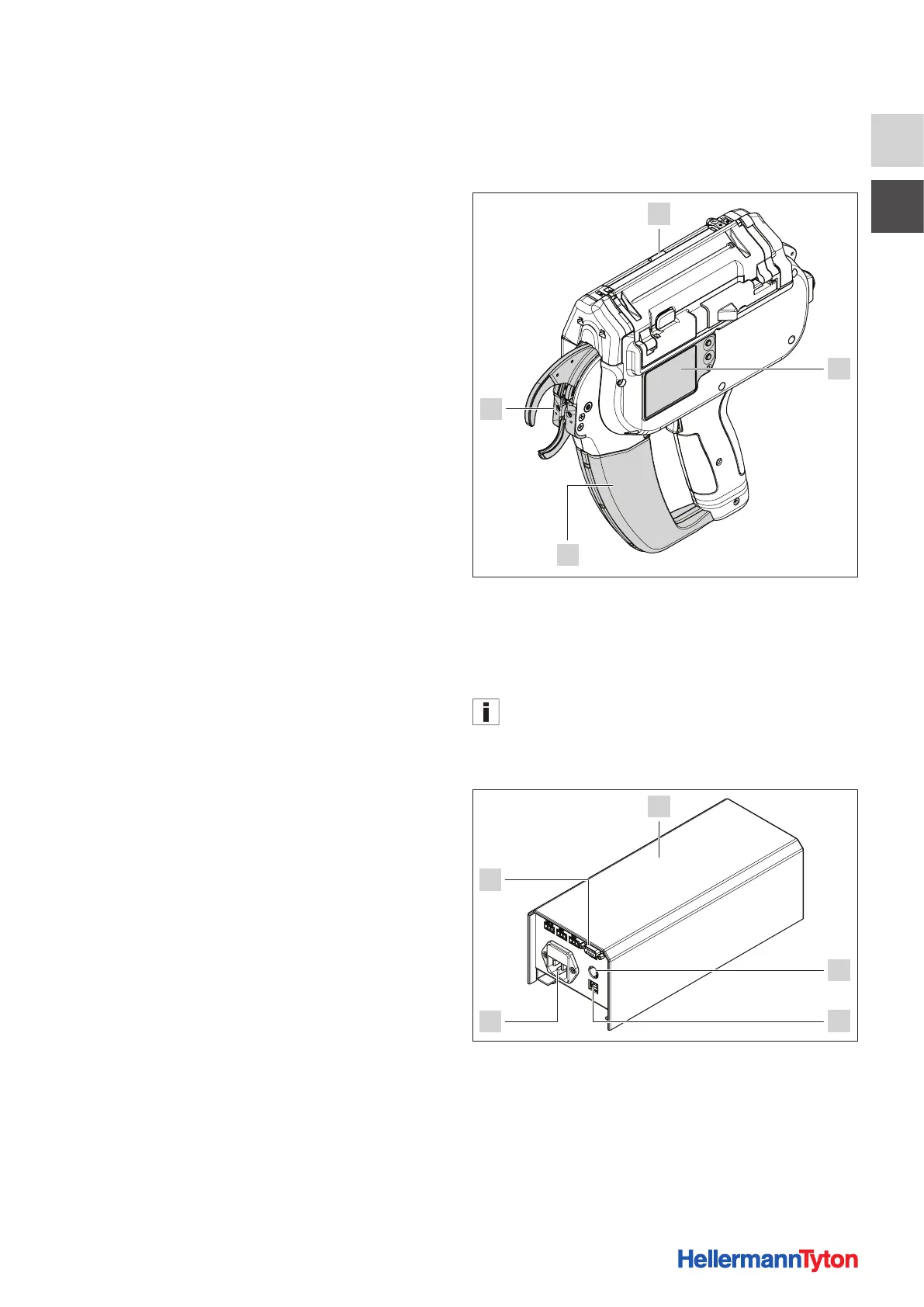 HellermannTyton