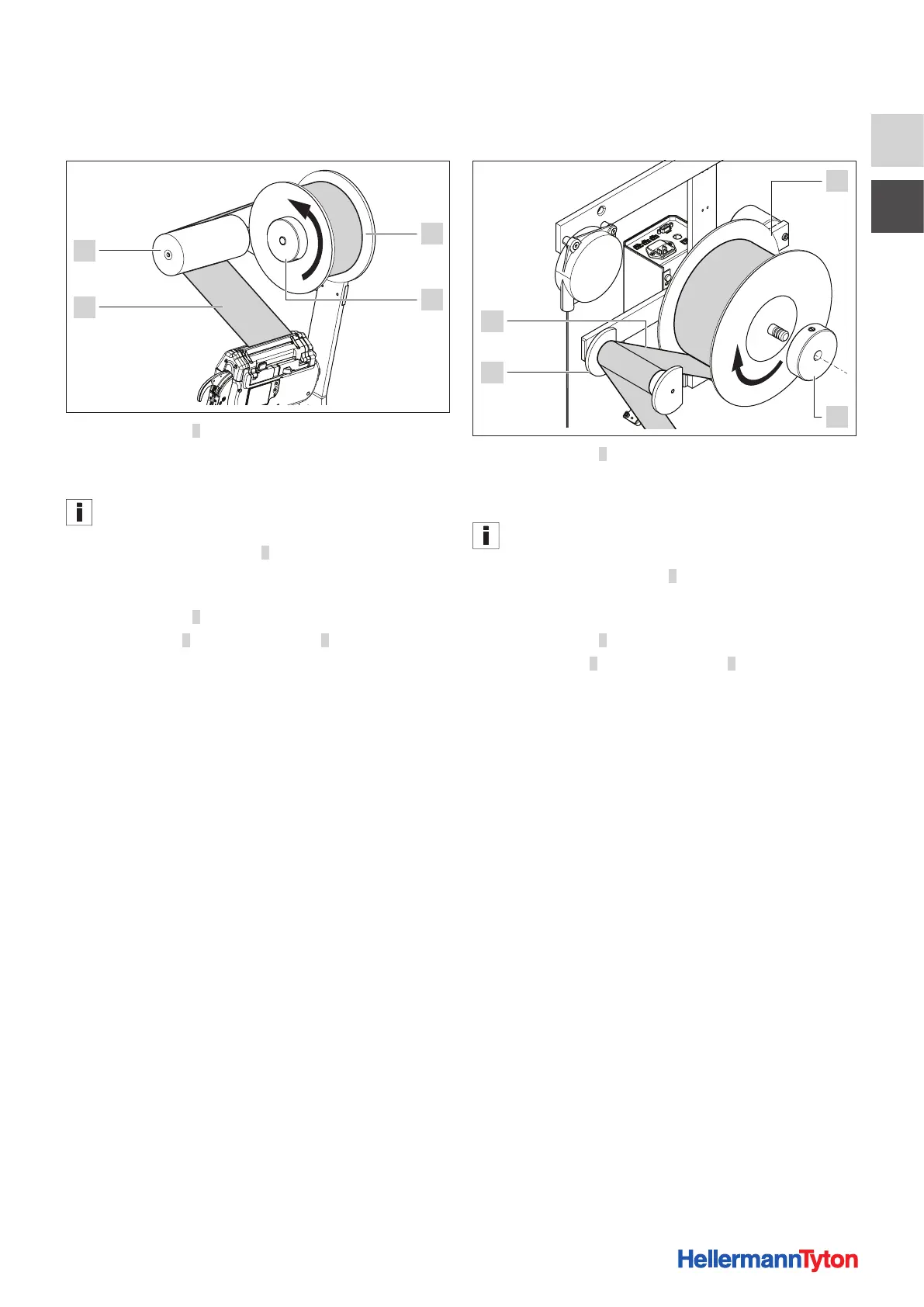 HellermannTyton