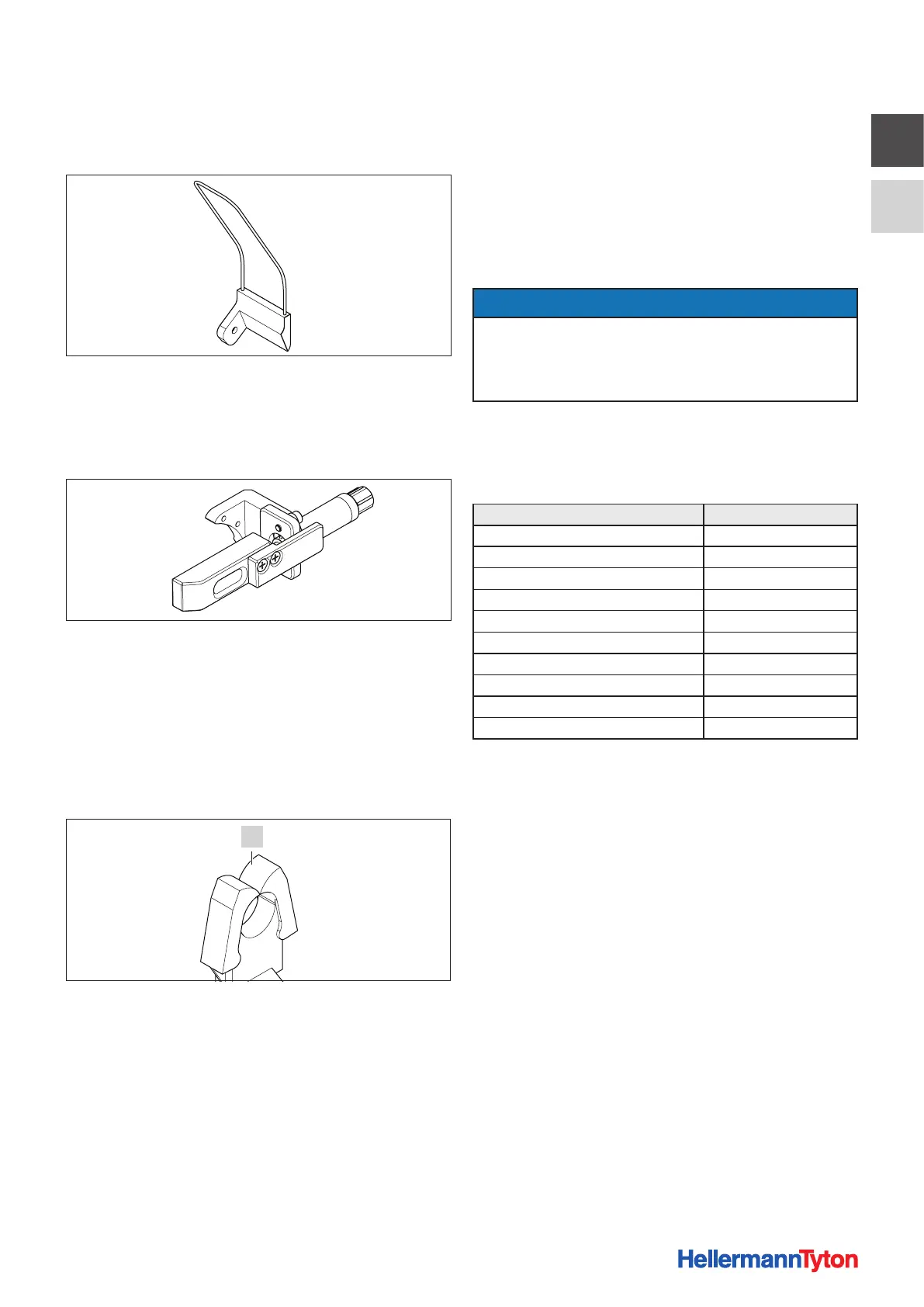 HellermannTyton