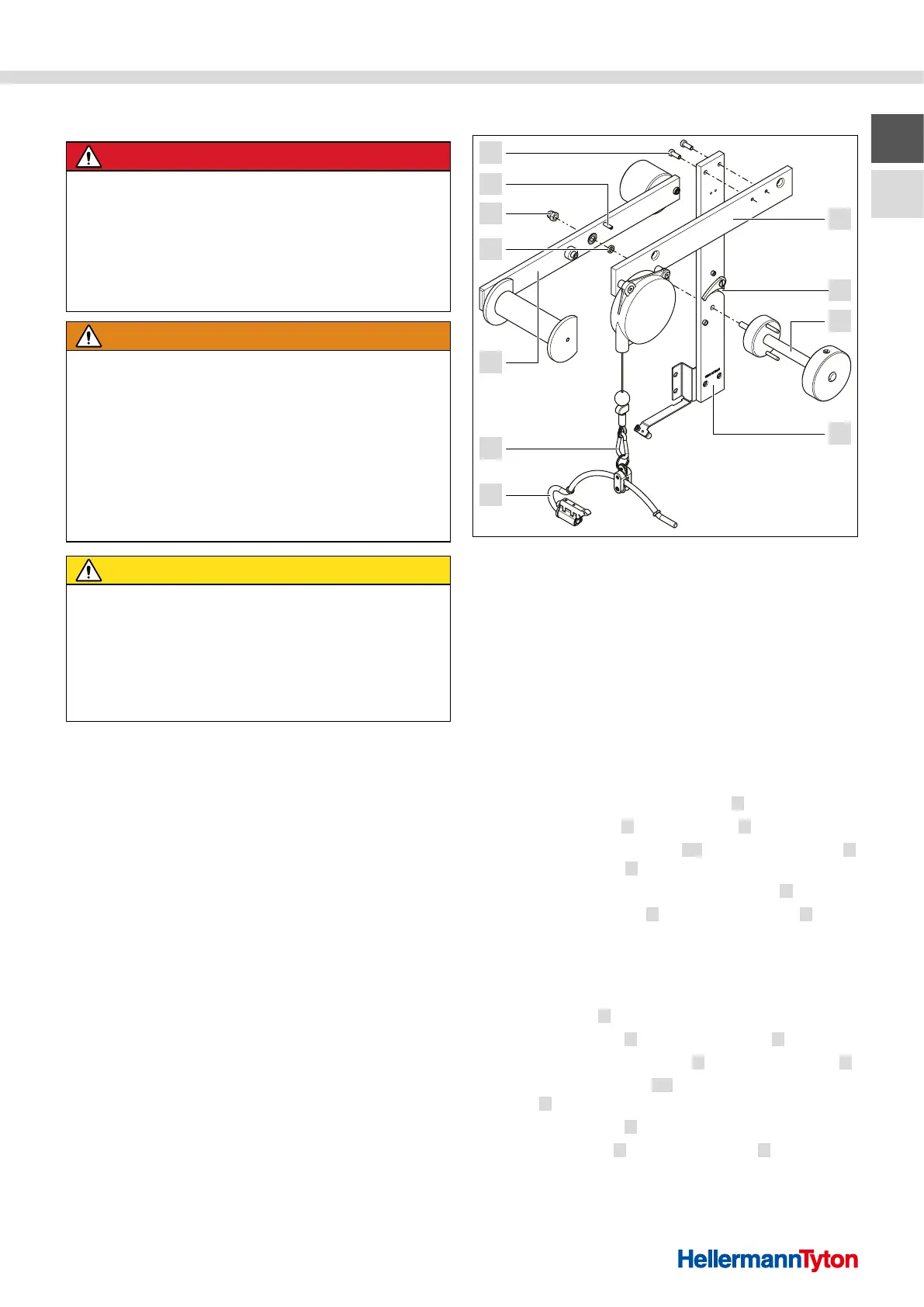 HellermannTyton