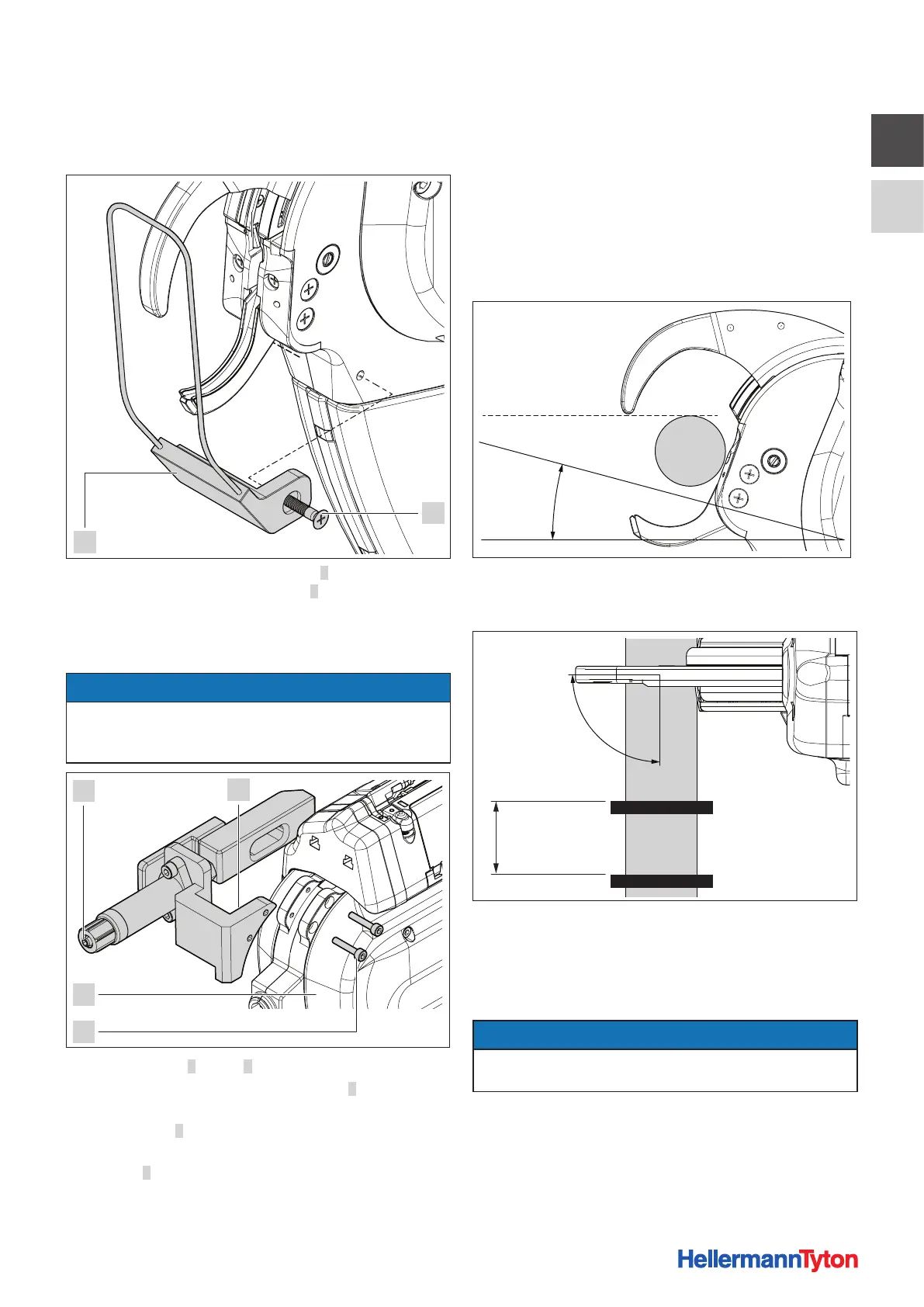 HellermannTyton