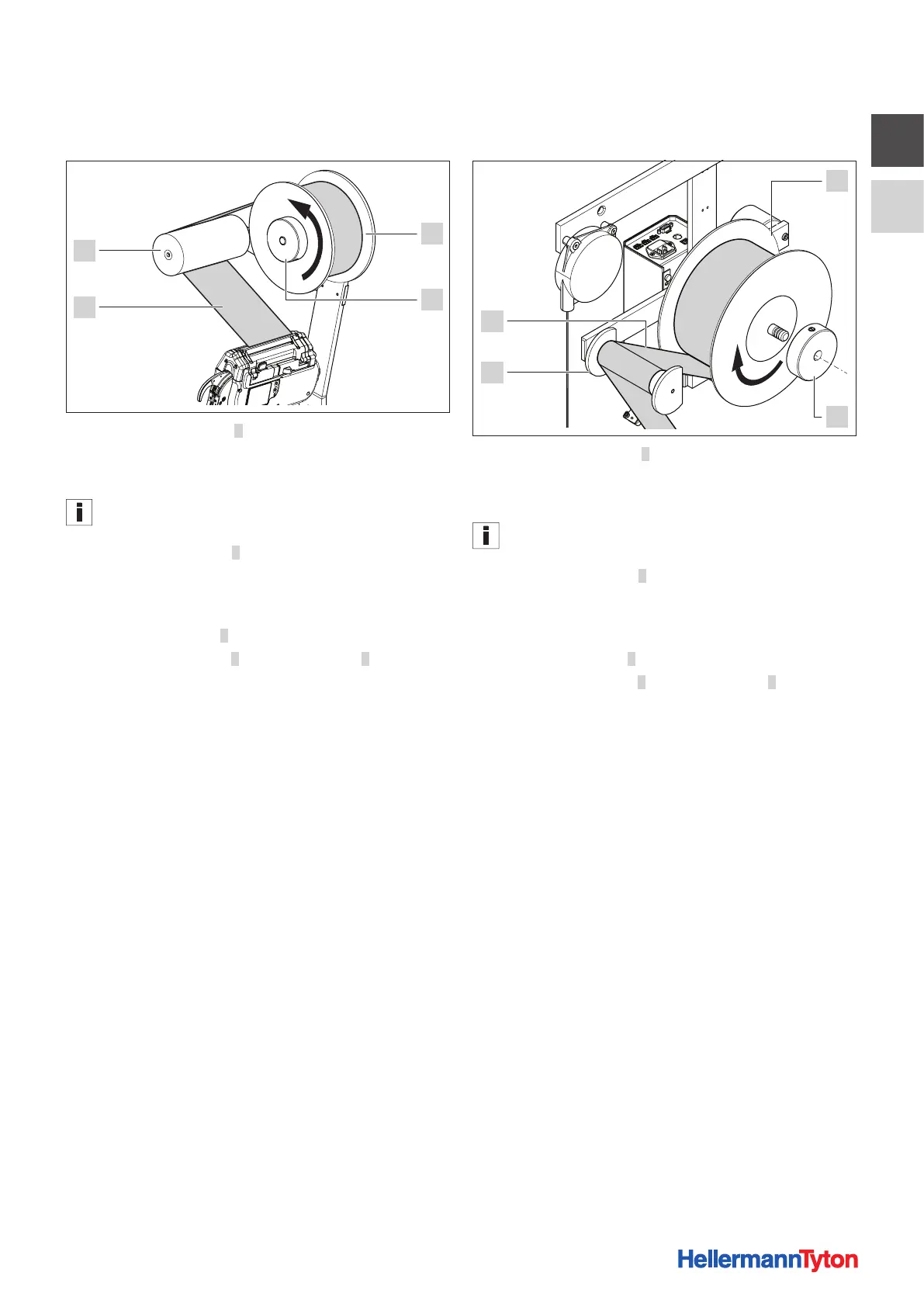 HellermannTyton