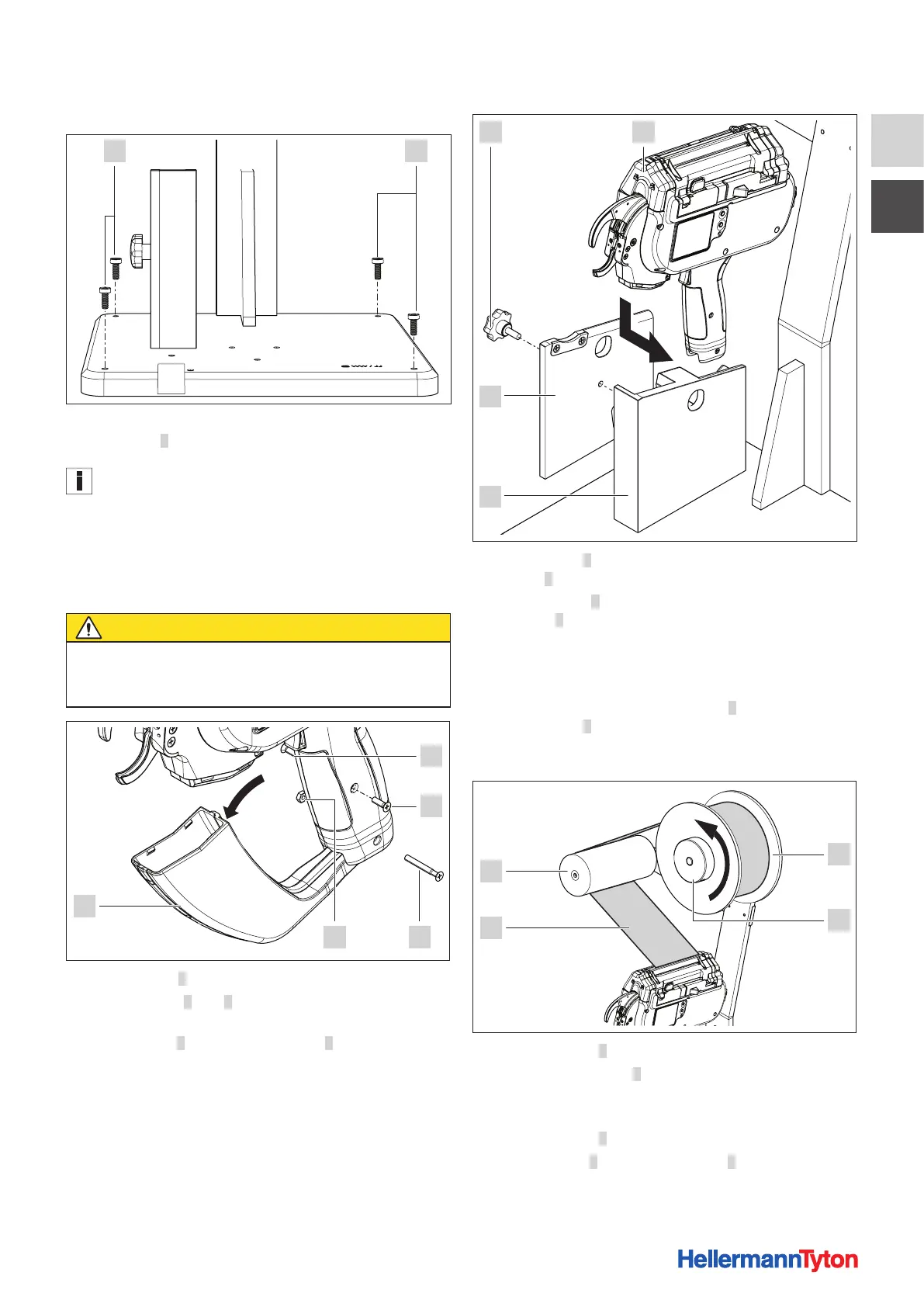 HellermannTyton