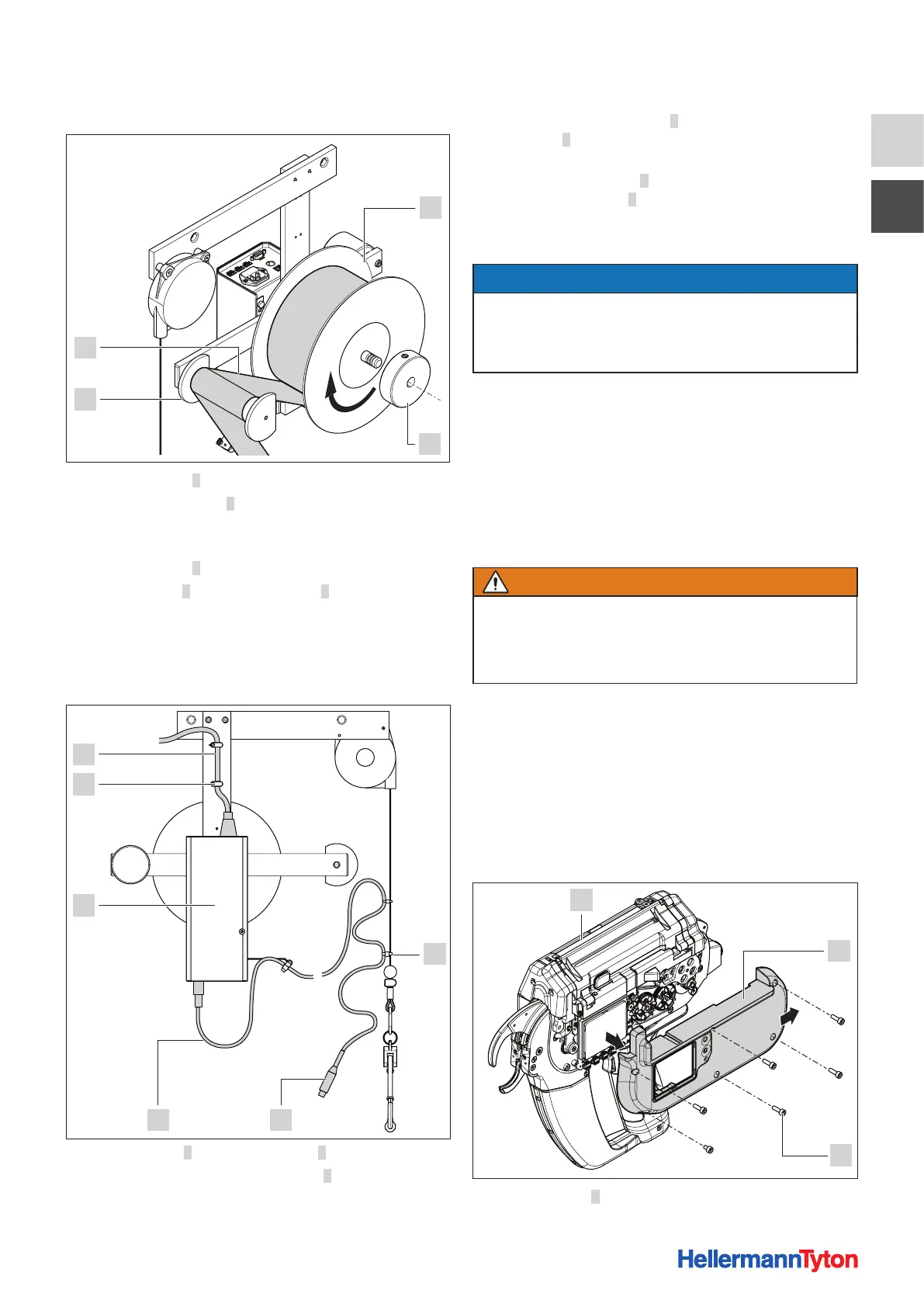 HellermannTyton