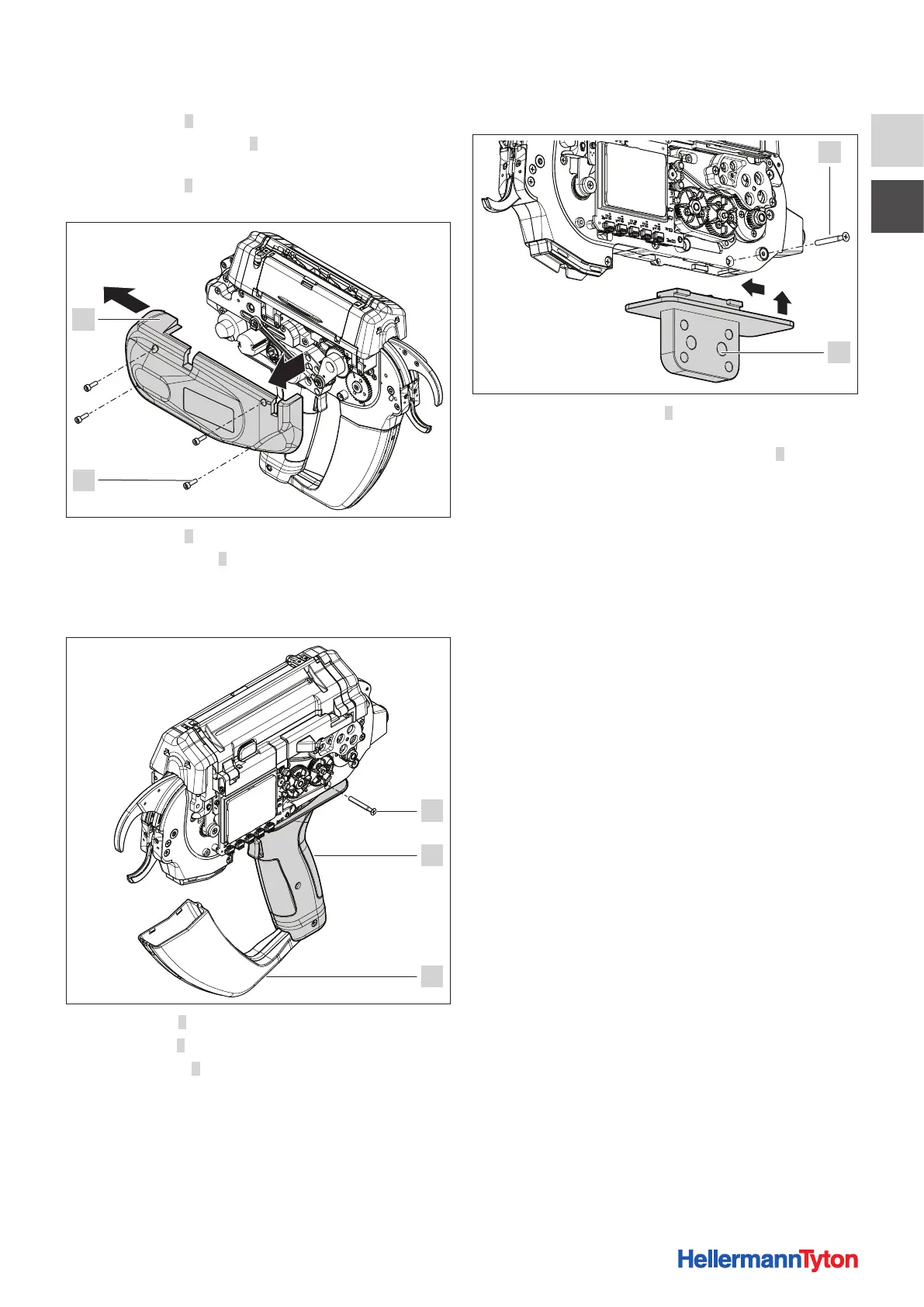 HellermannTyton