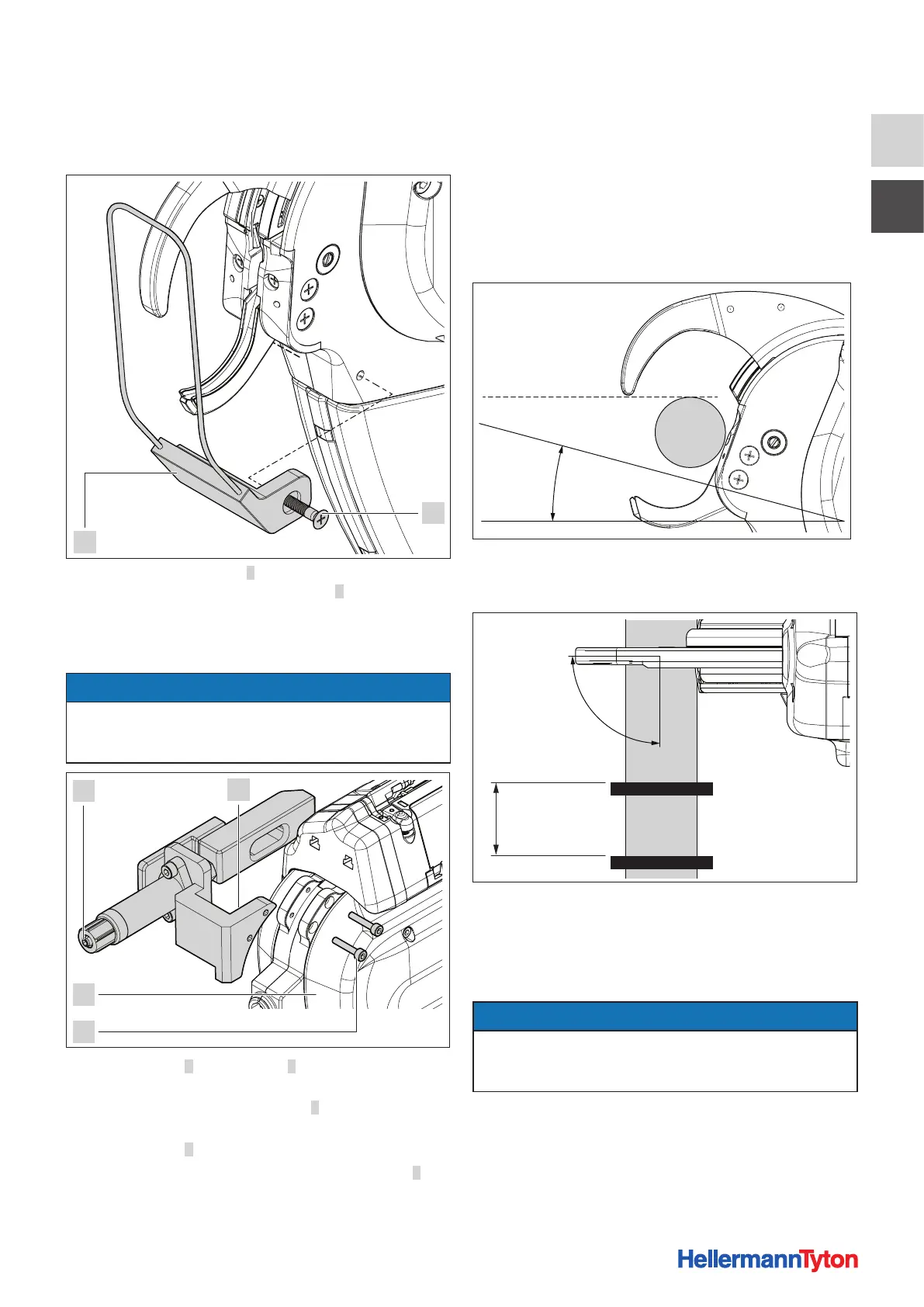 HellermannTyton