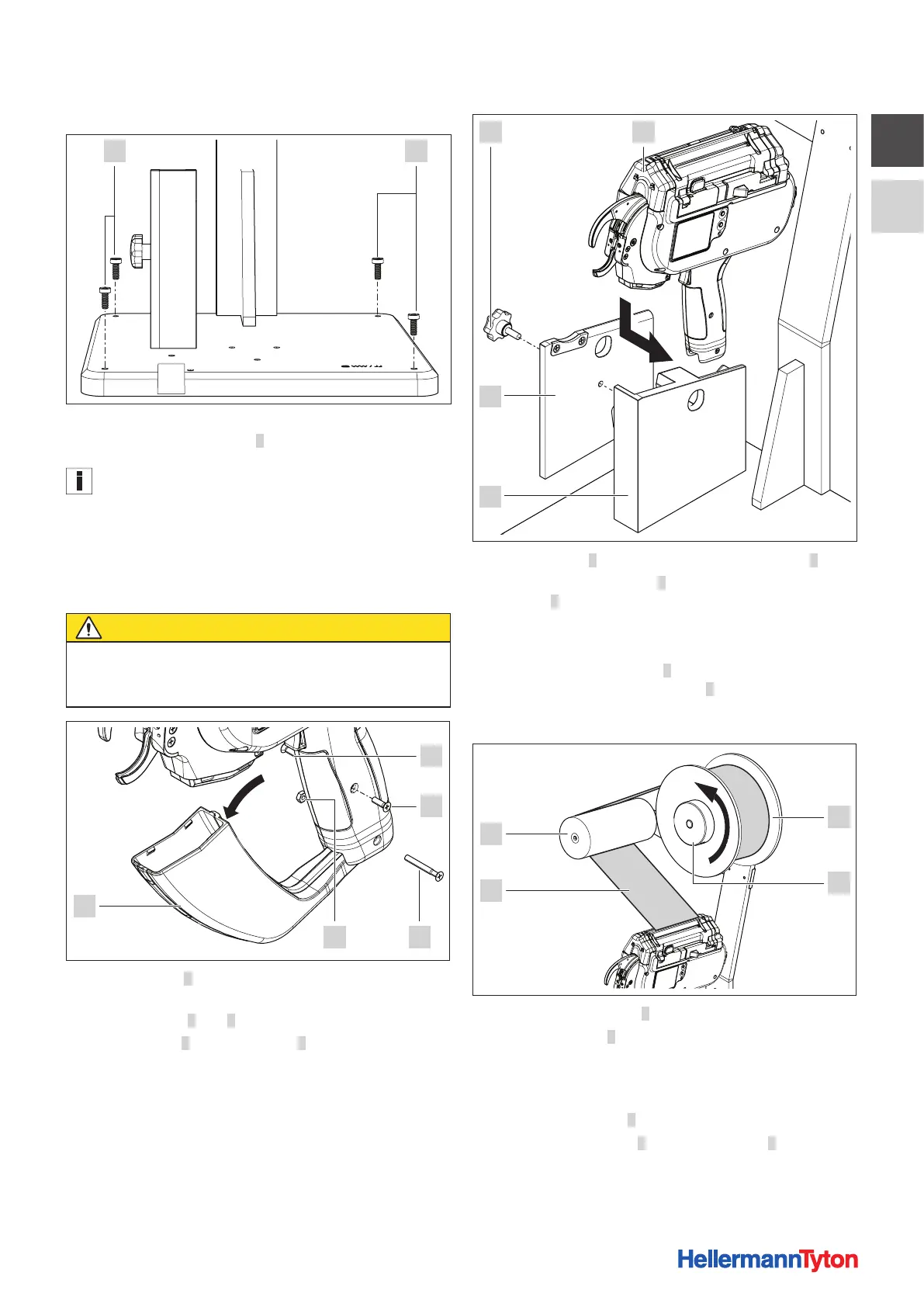 HellermannTyton