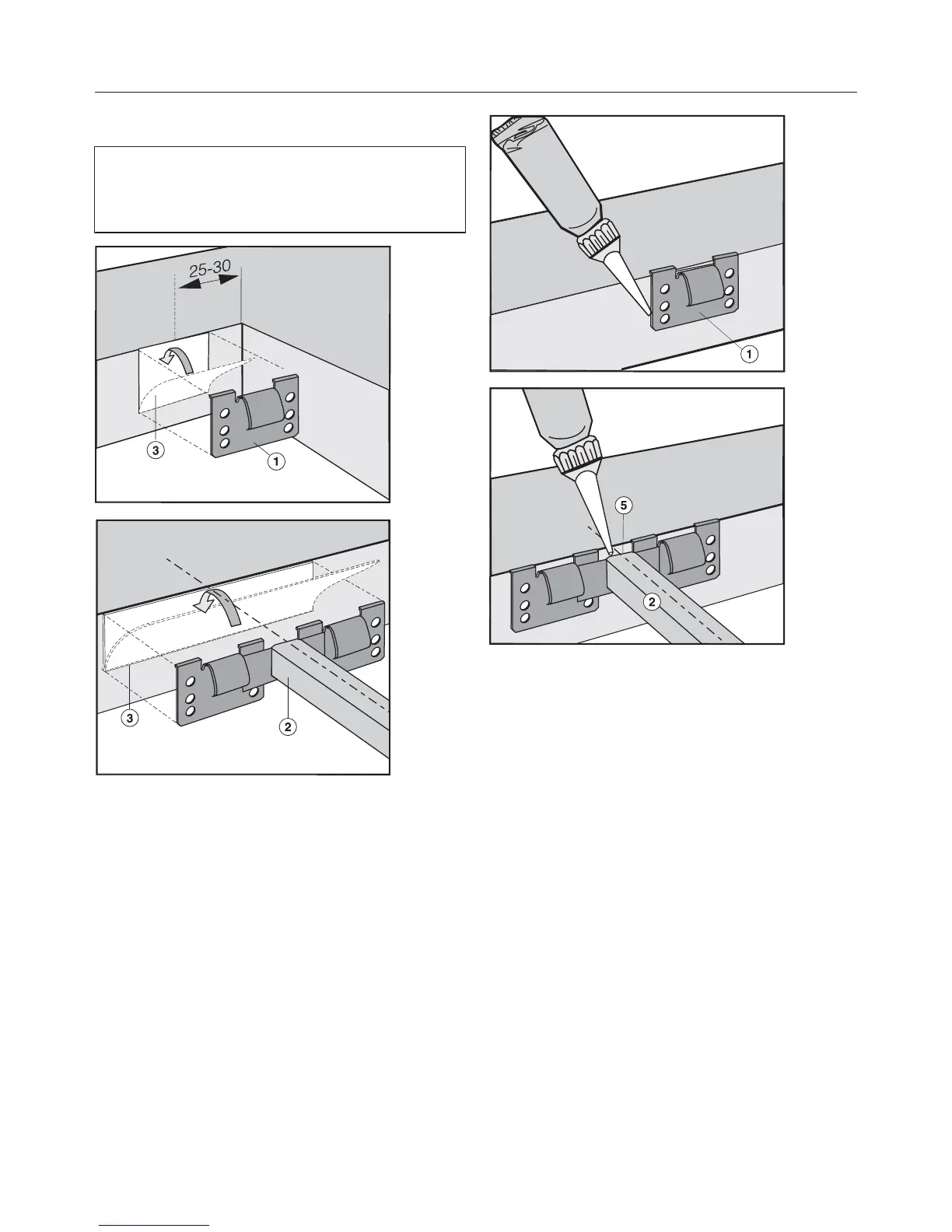 25-30

3

1

3

2

1

5

2