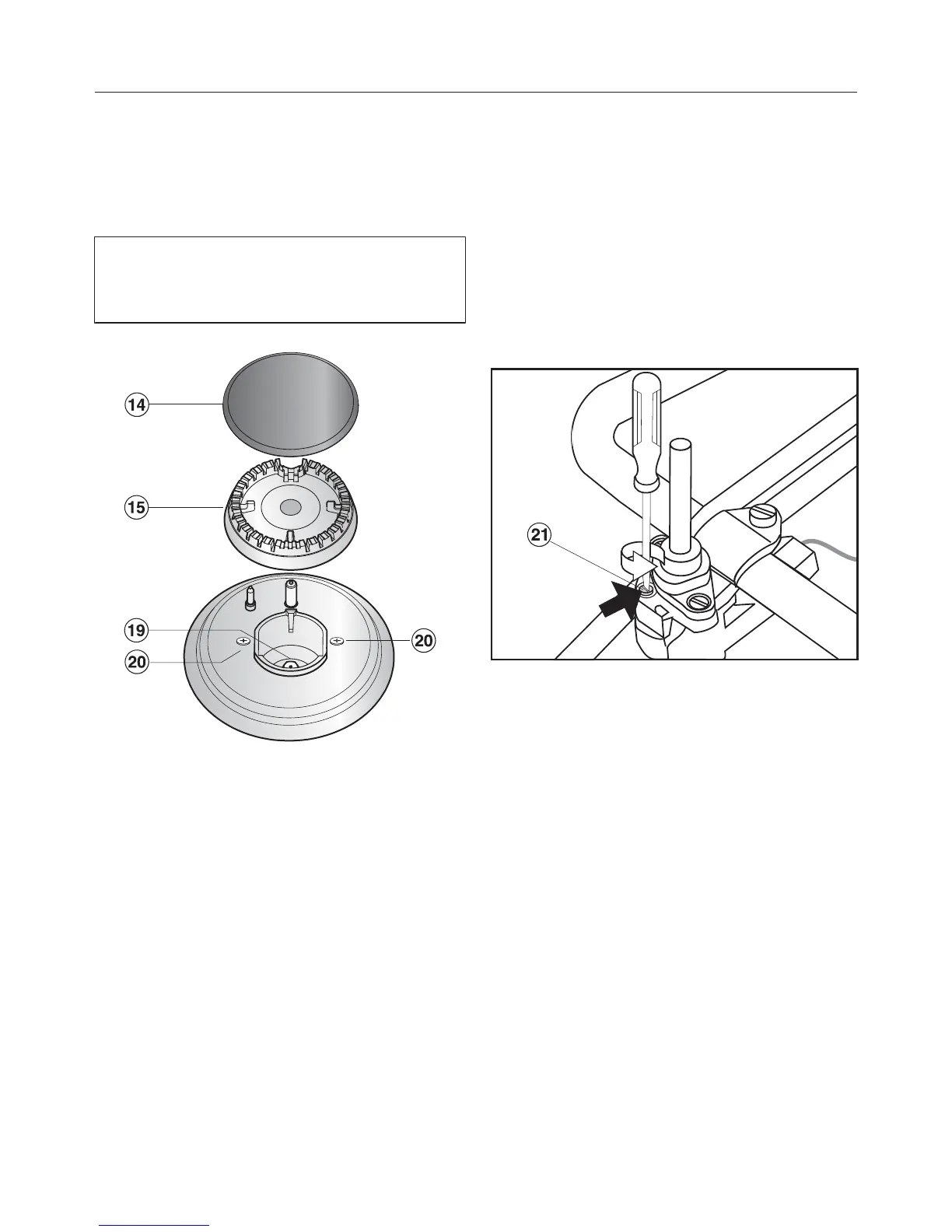 14

15

19

20

20

21