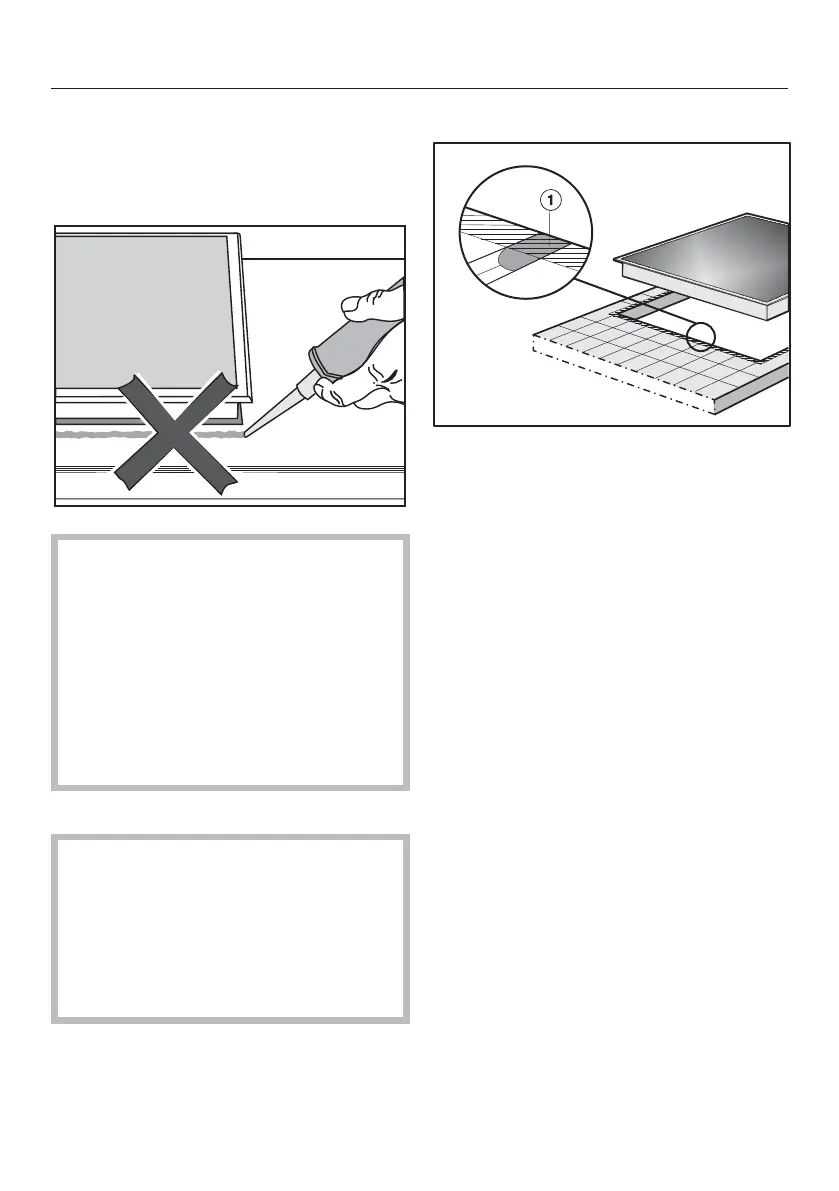 1