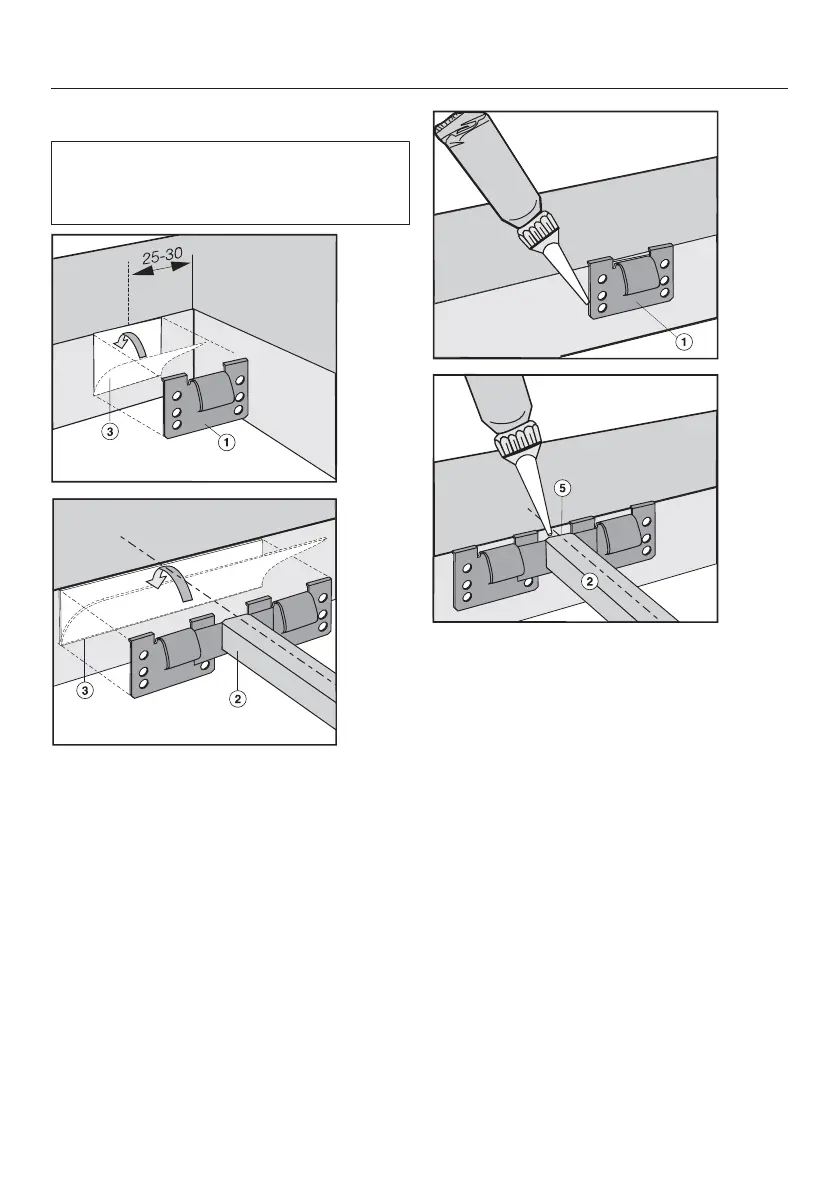 25-30

3

1

3

2

1

5

2