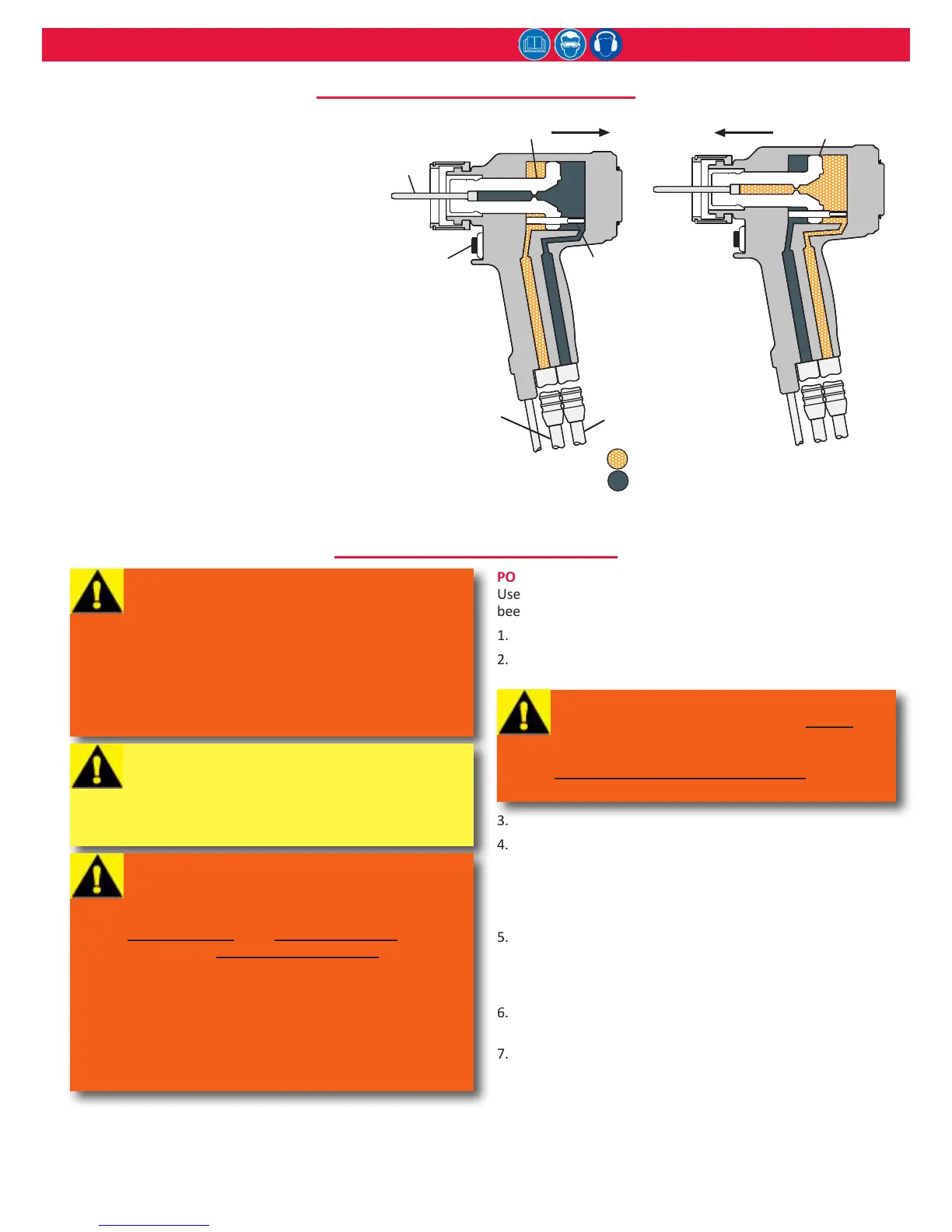 PO
Use
bee

1.
2.

3.
4.

5.

6.

7.