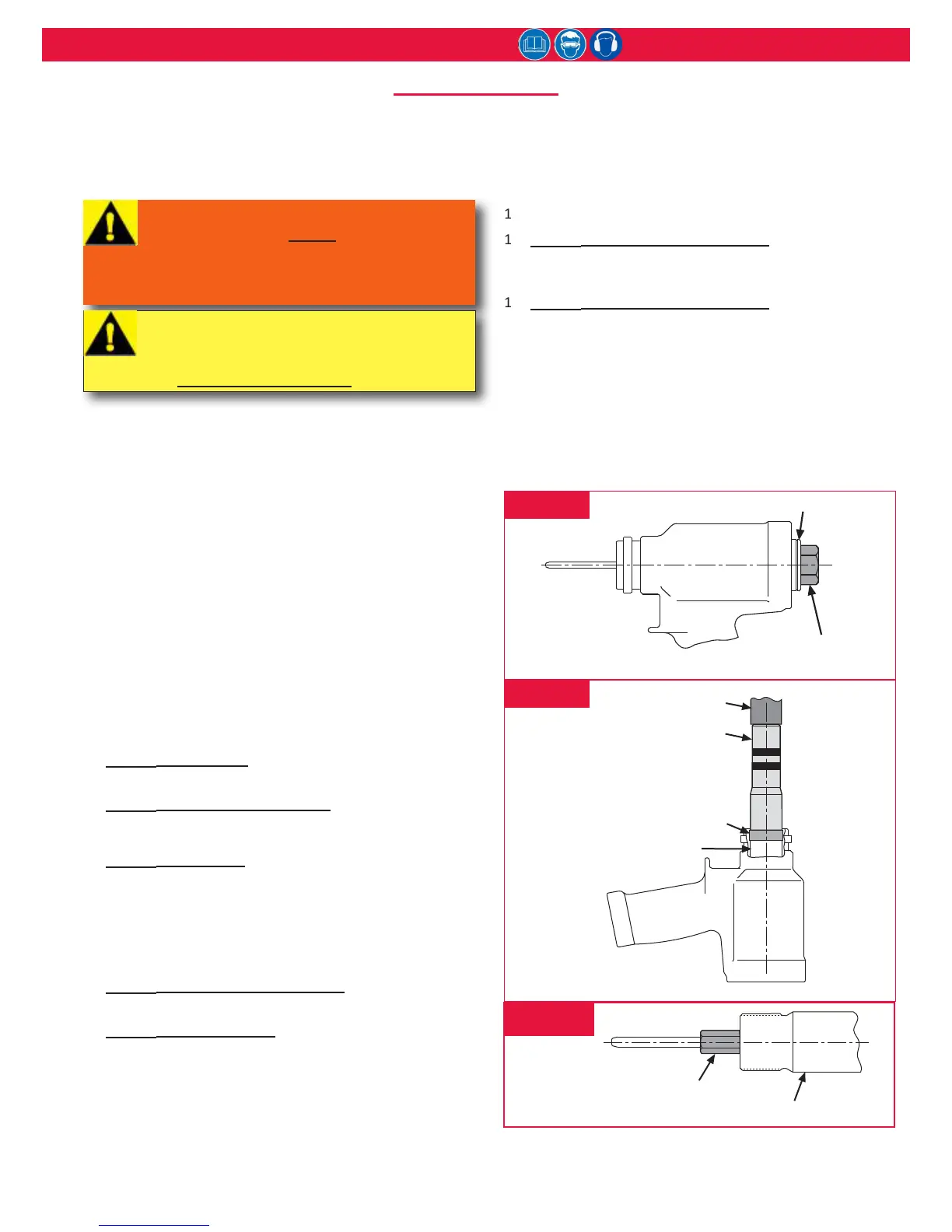 1

1

1