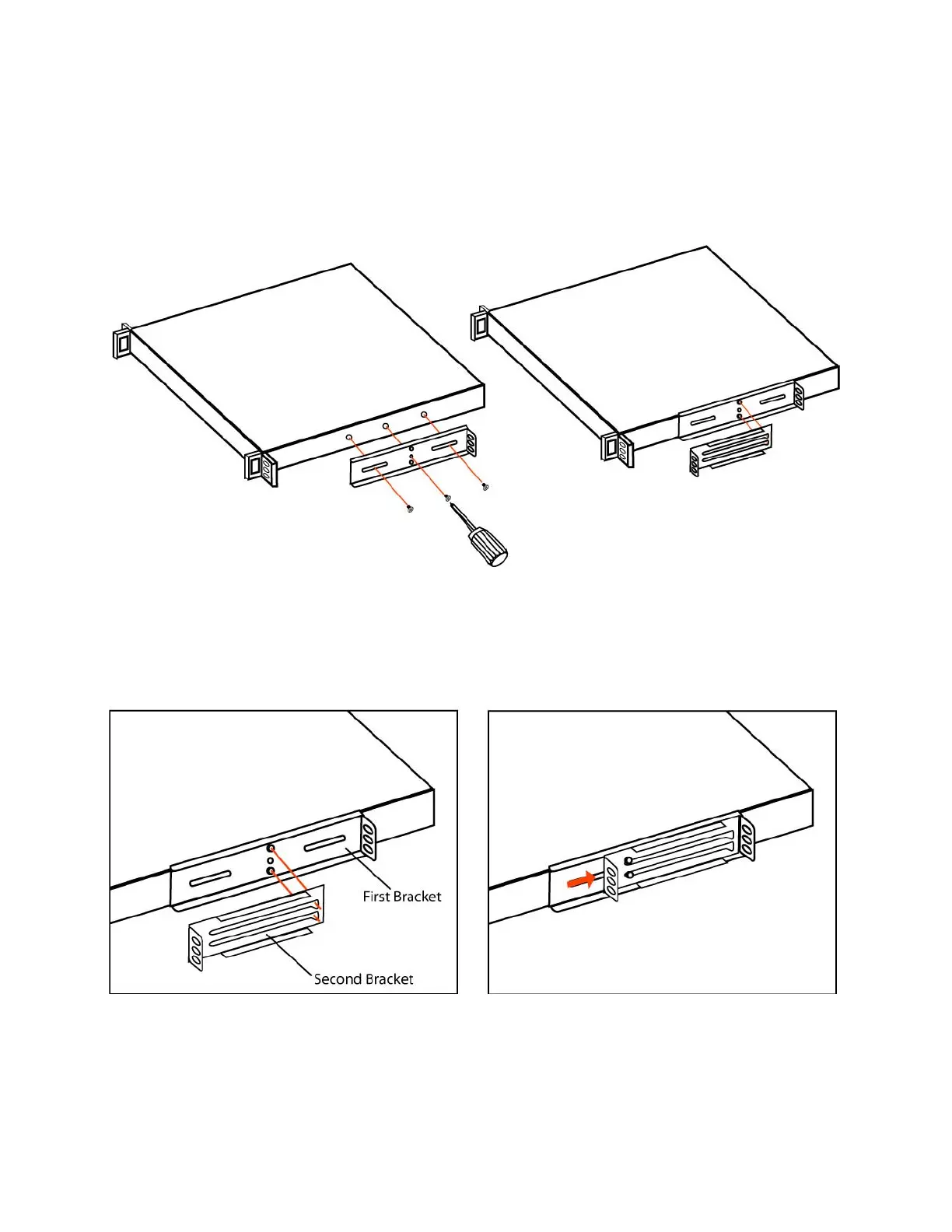 First Bracket

Second Bracket