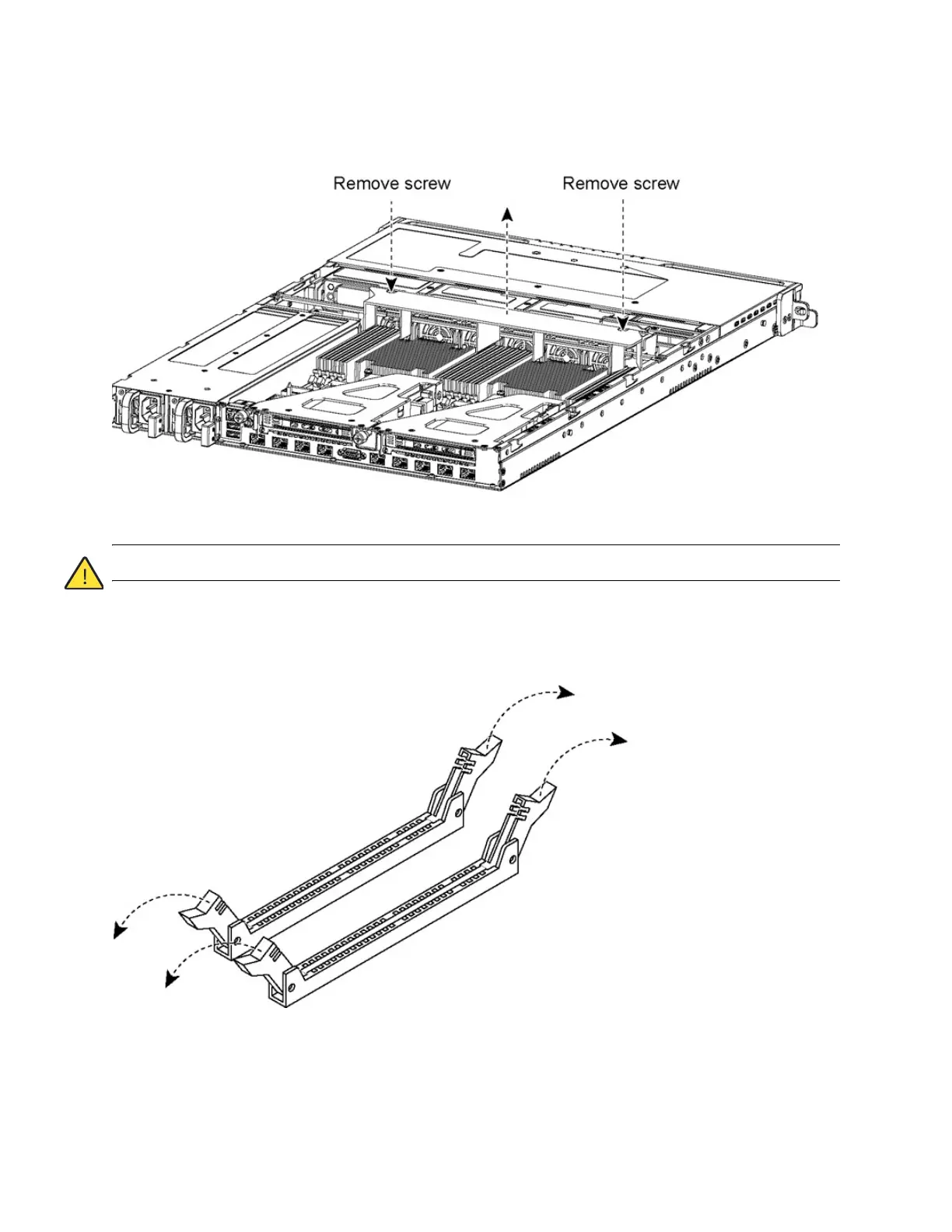 Remove screw

Remove screw