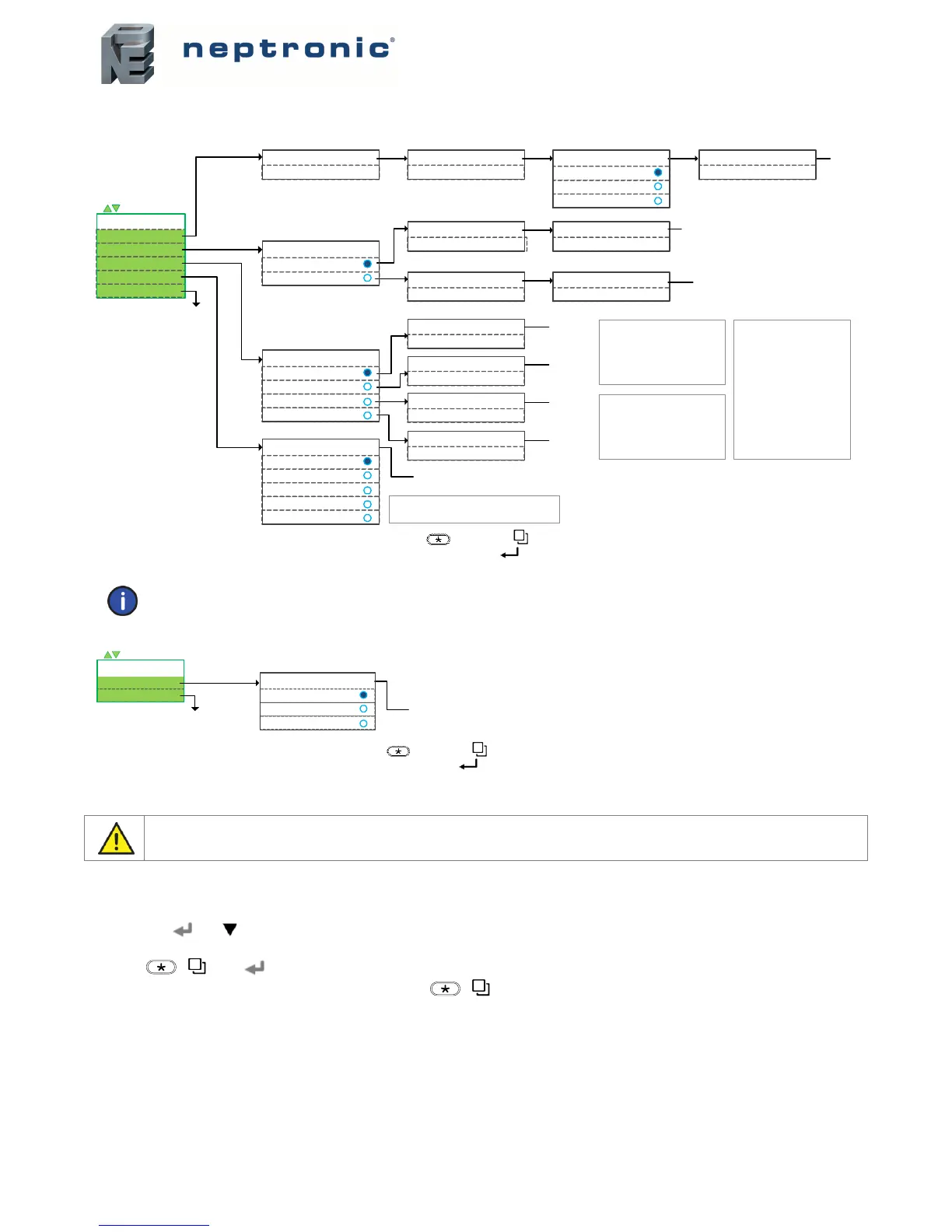 neptronic®