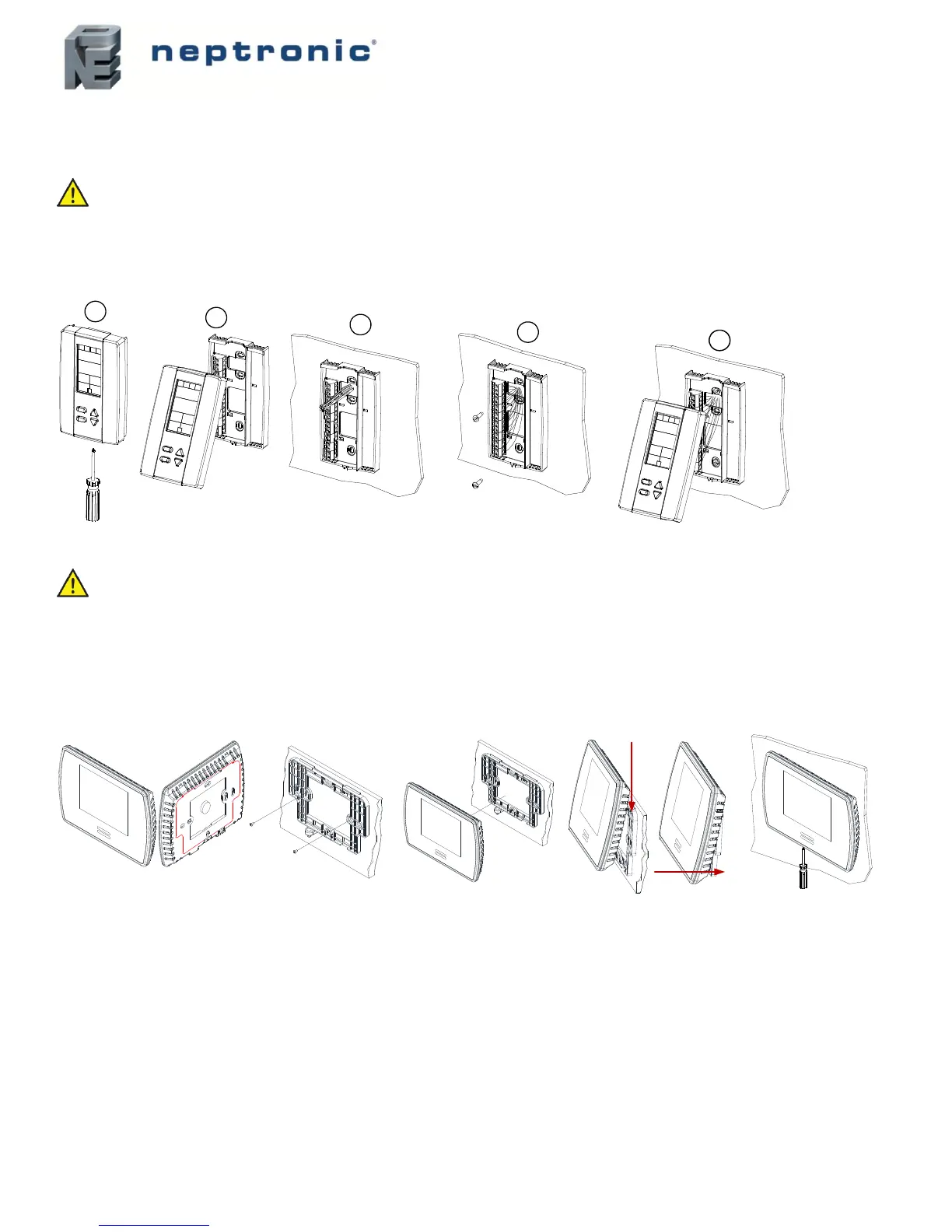 neptronic®