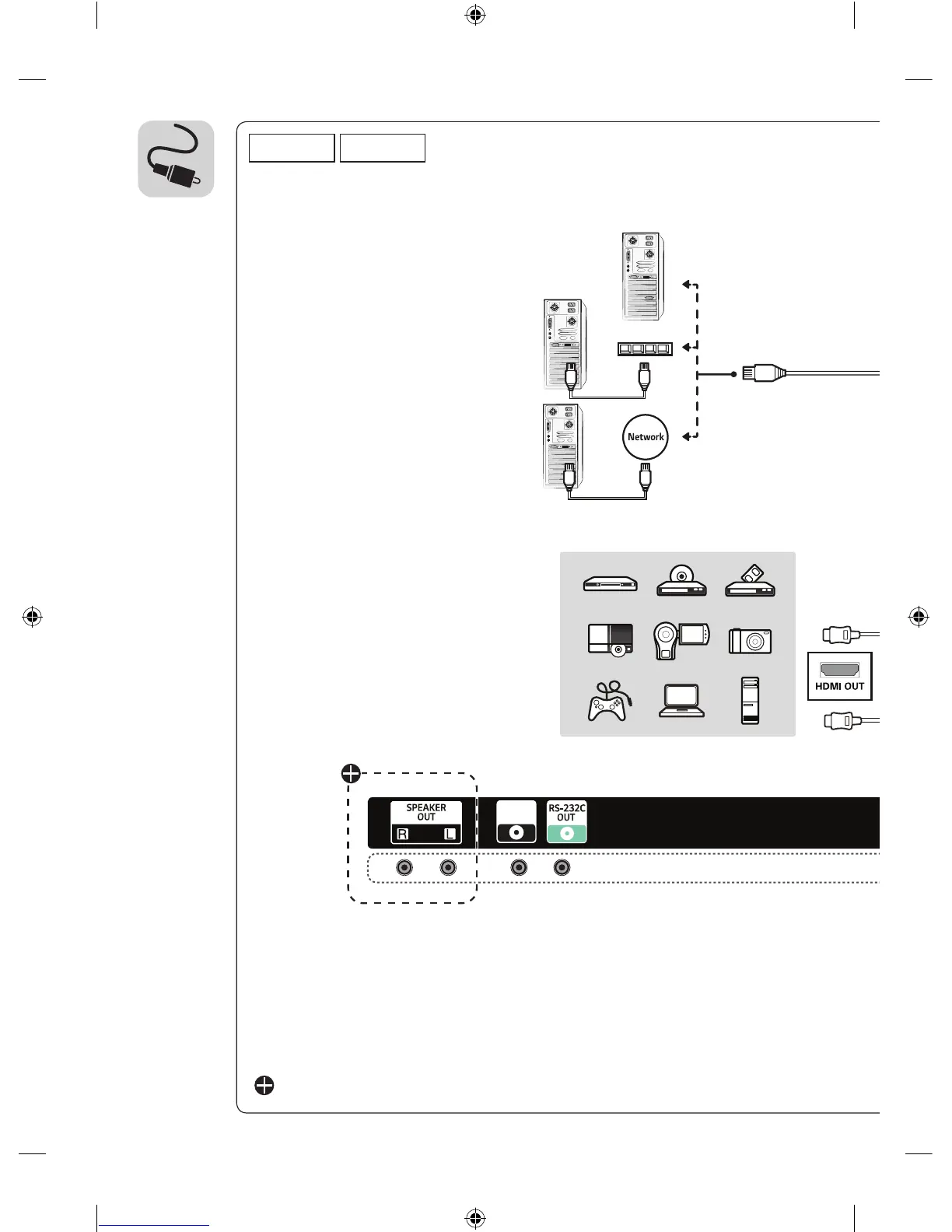 Network

HDMI OUT

SPEAKER OUT

R L

RS-232C OUT