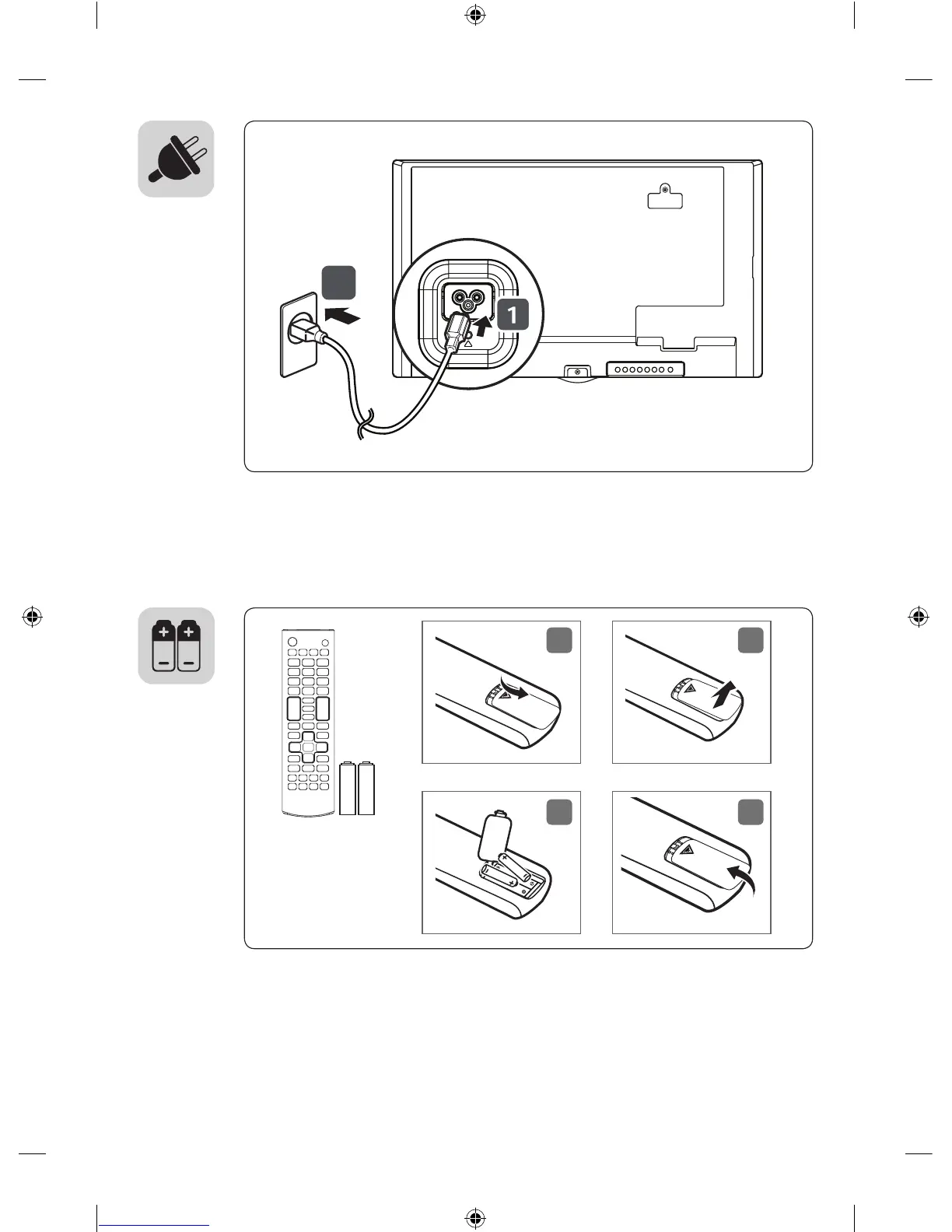 1