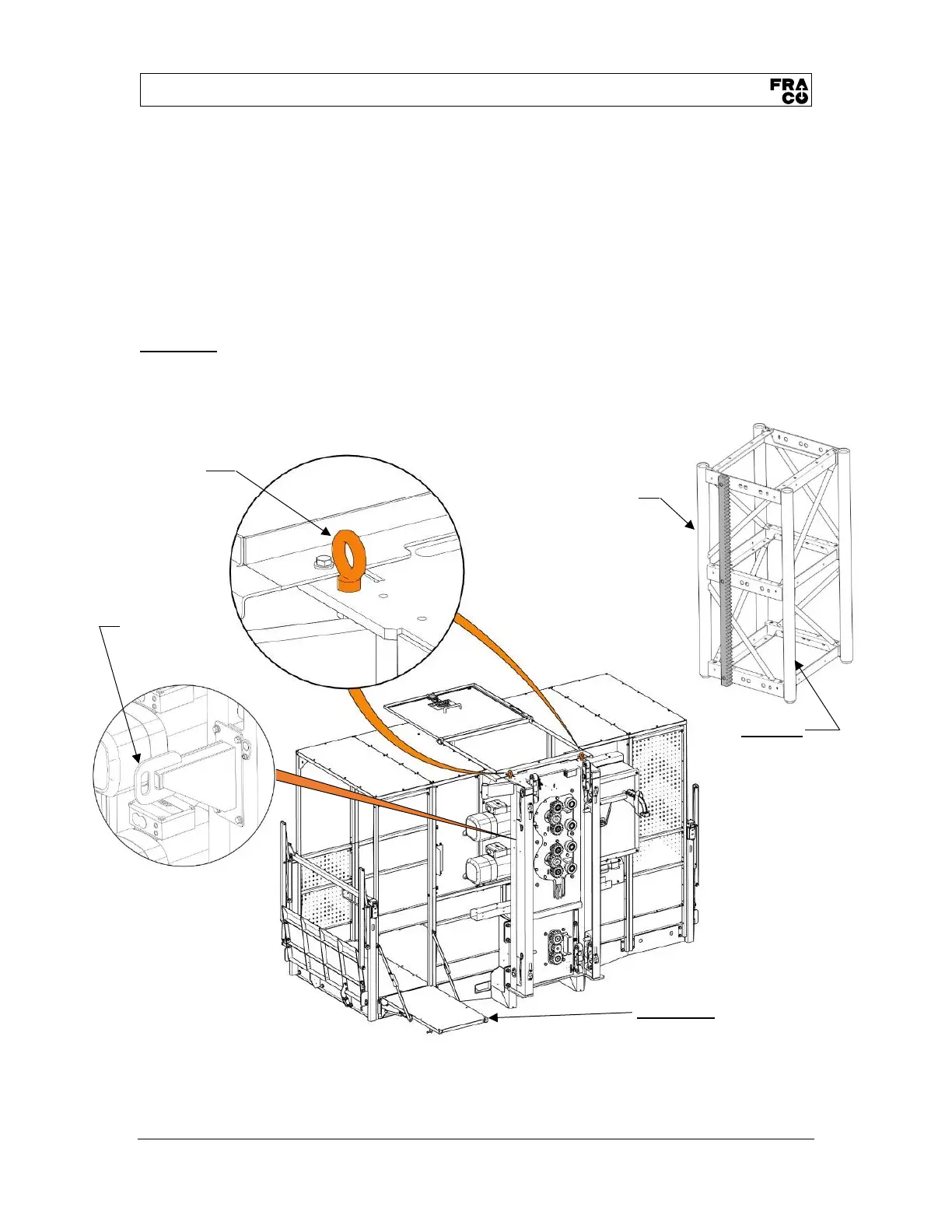 FRA
CO