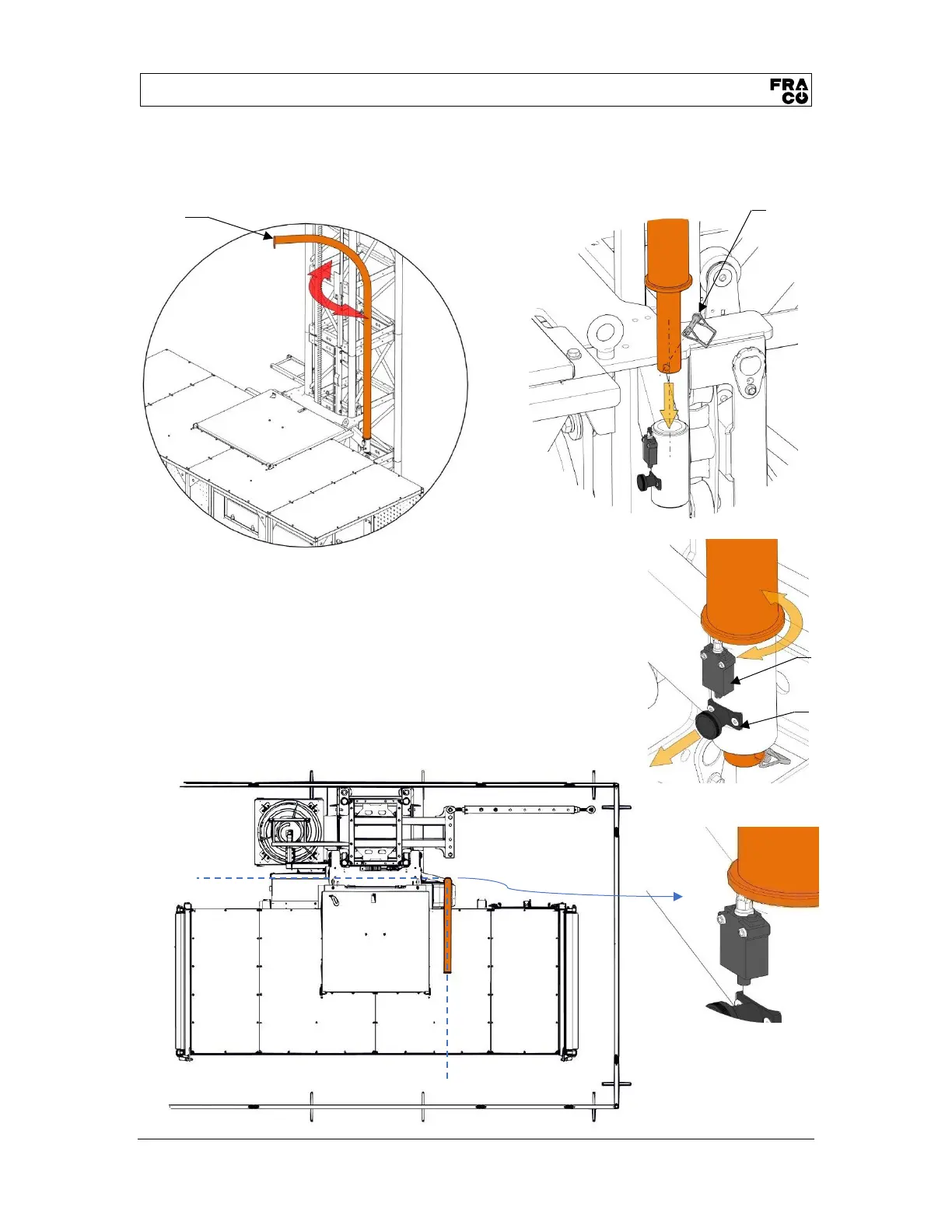 FRA
CO