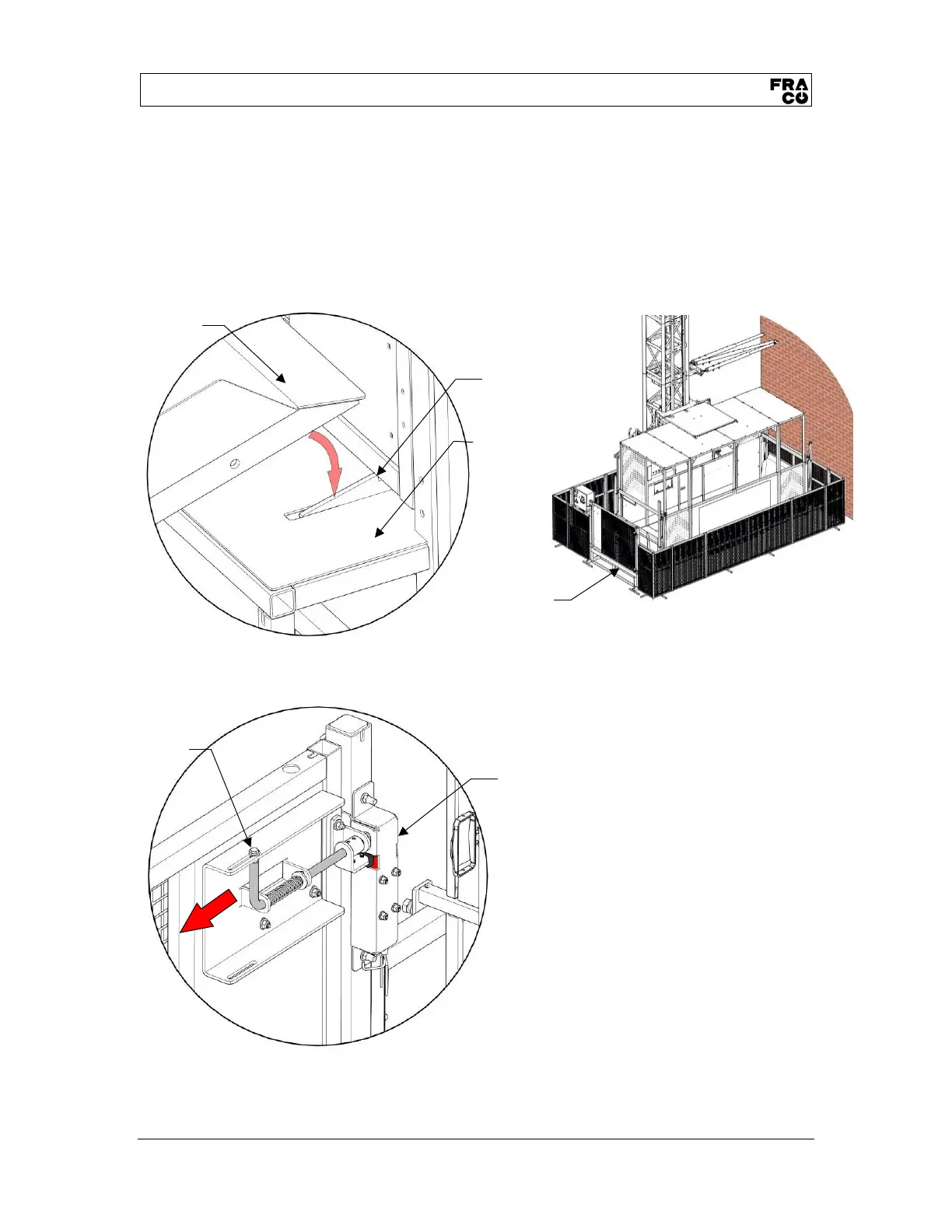 FRA
CO