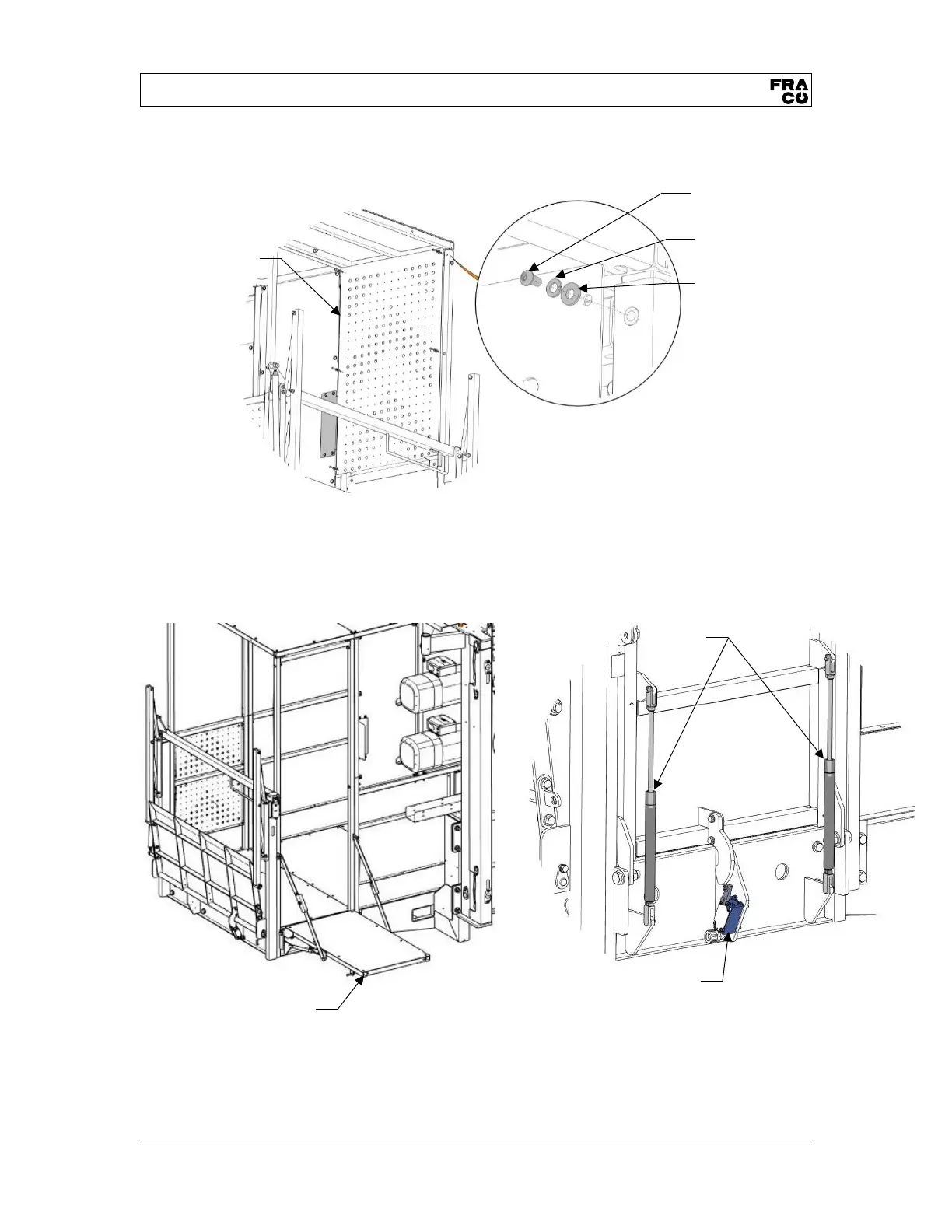 FRA CO