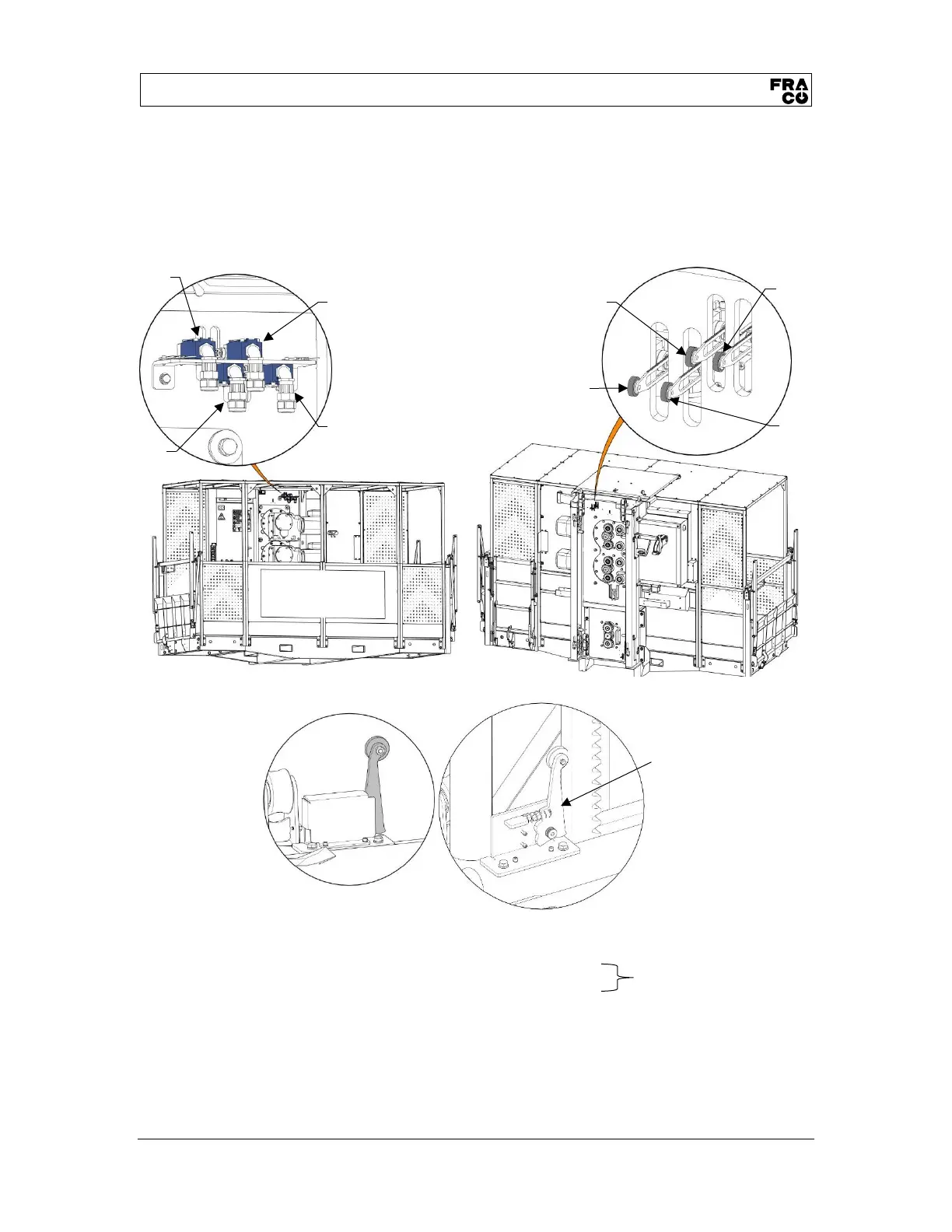 FRA
CO