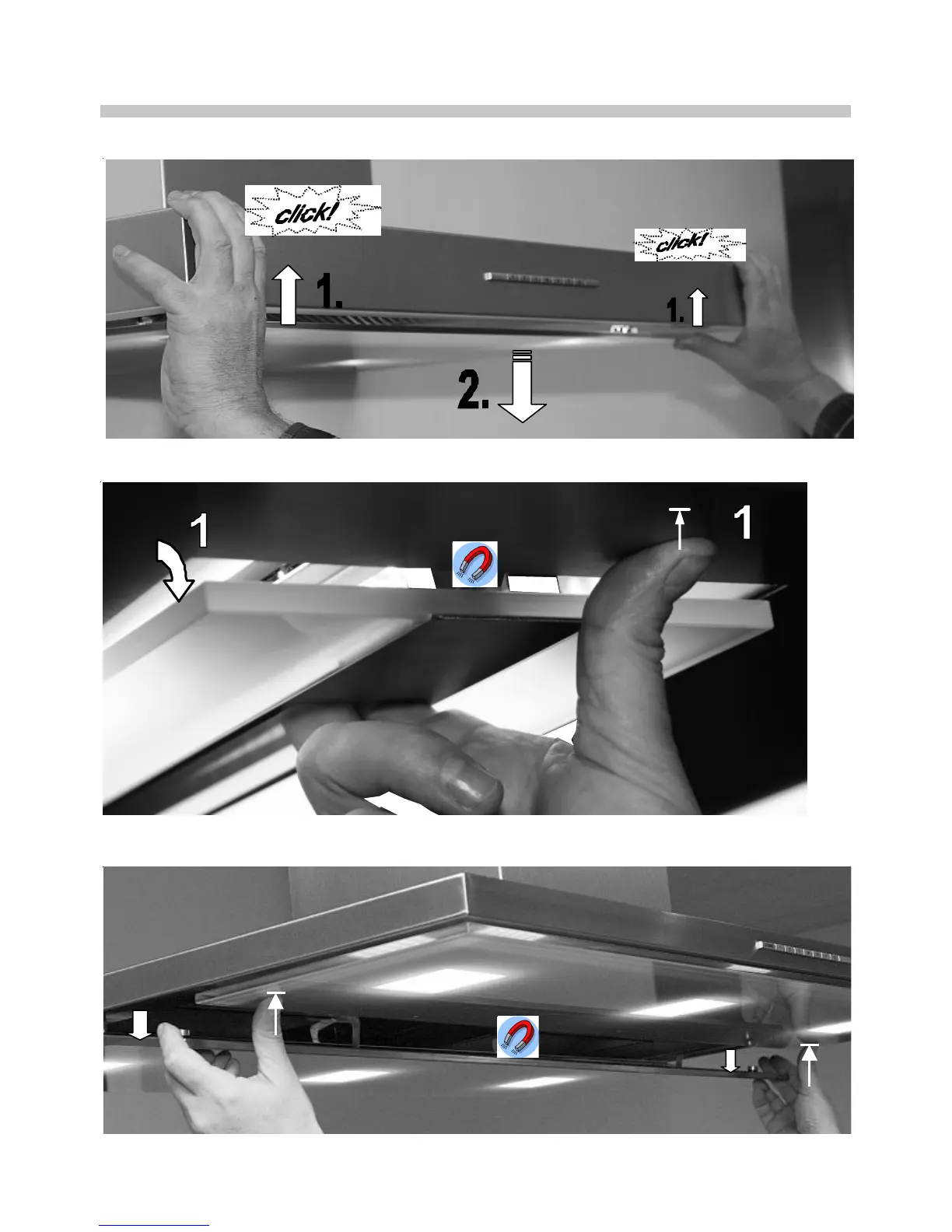 click!

click!

1.

1.

2.

1

1