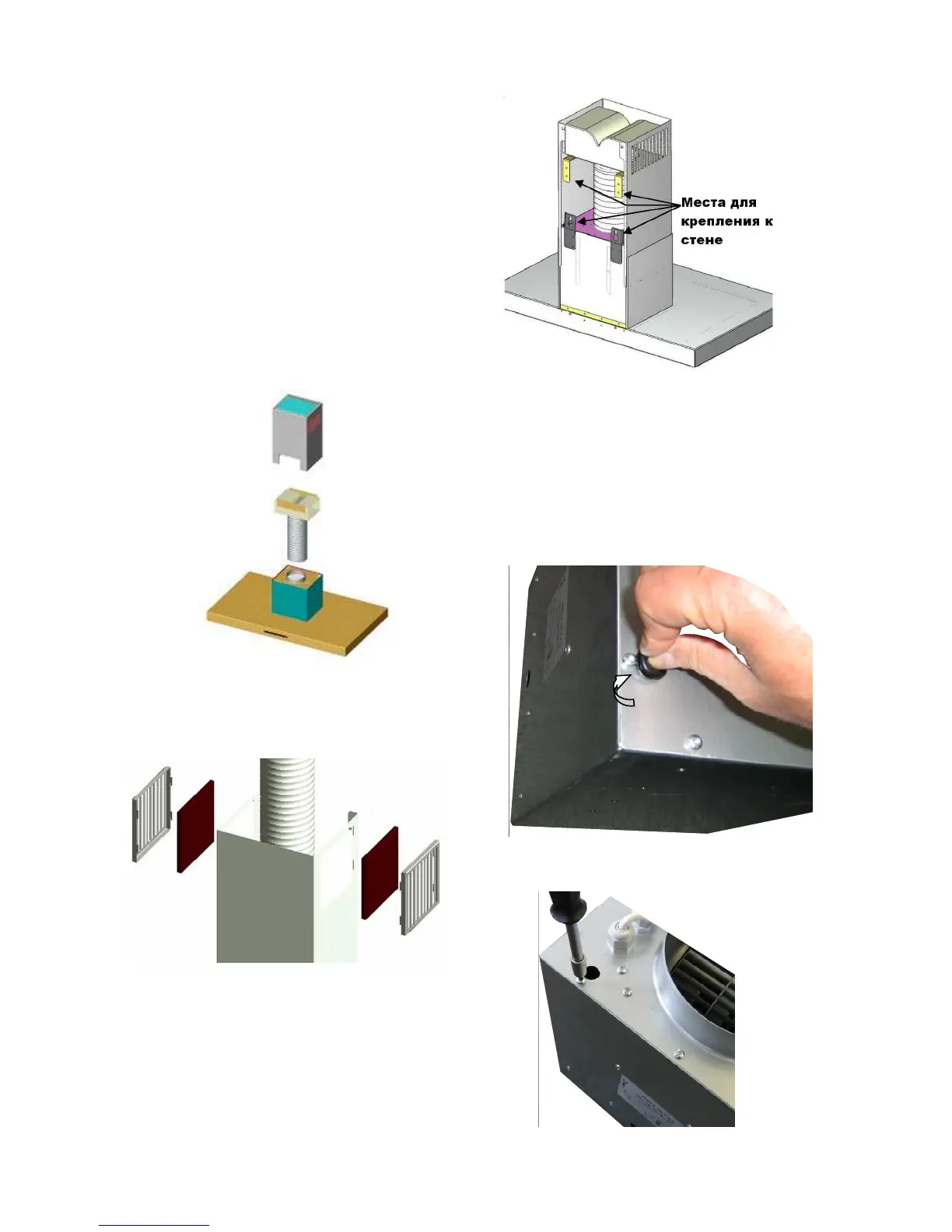 Места для крепления к стене