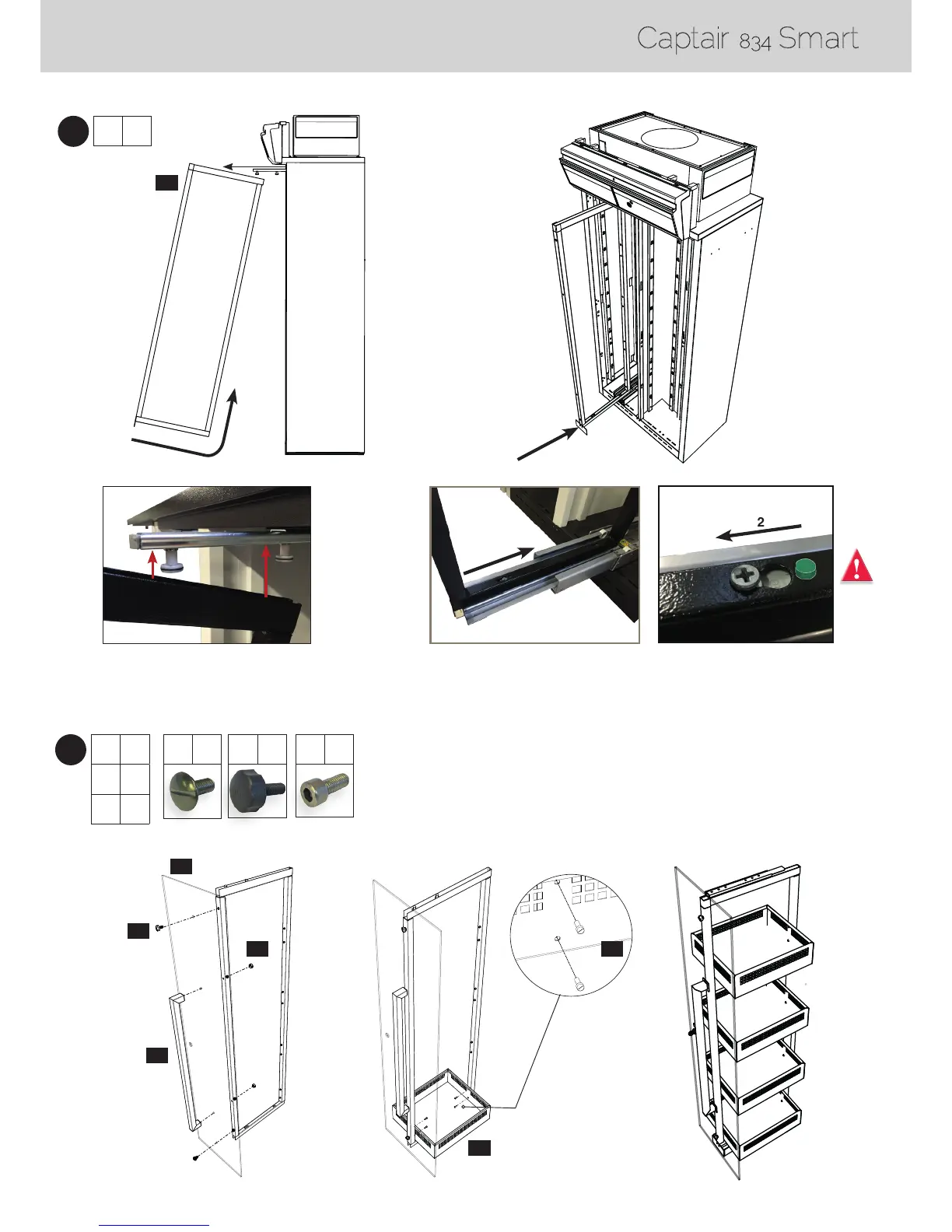 Captair 834 Smart

2