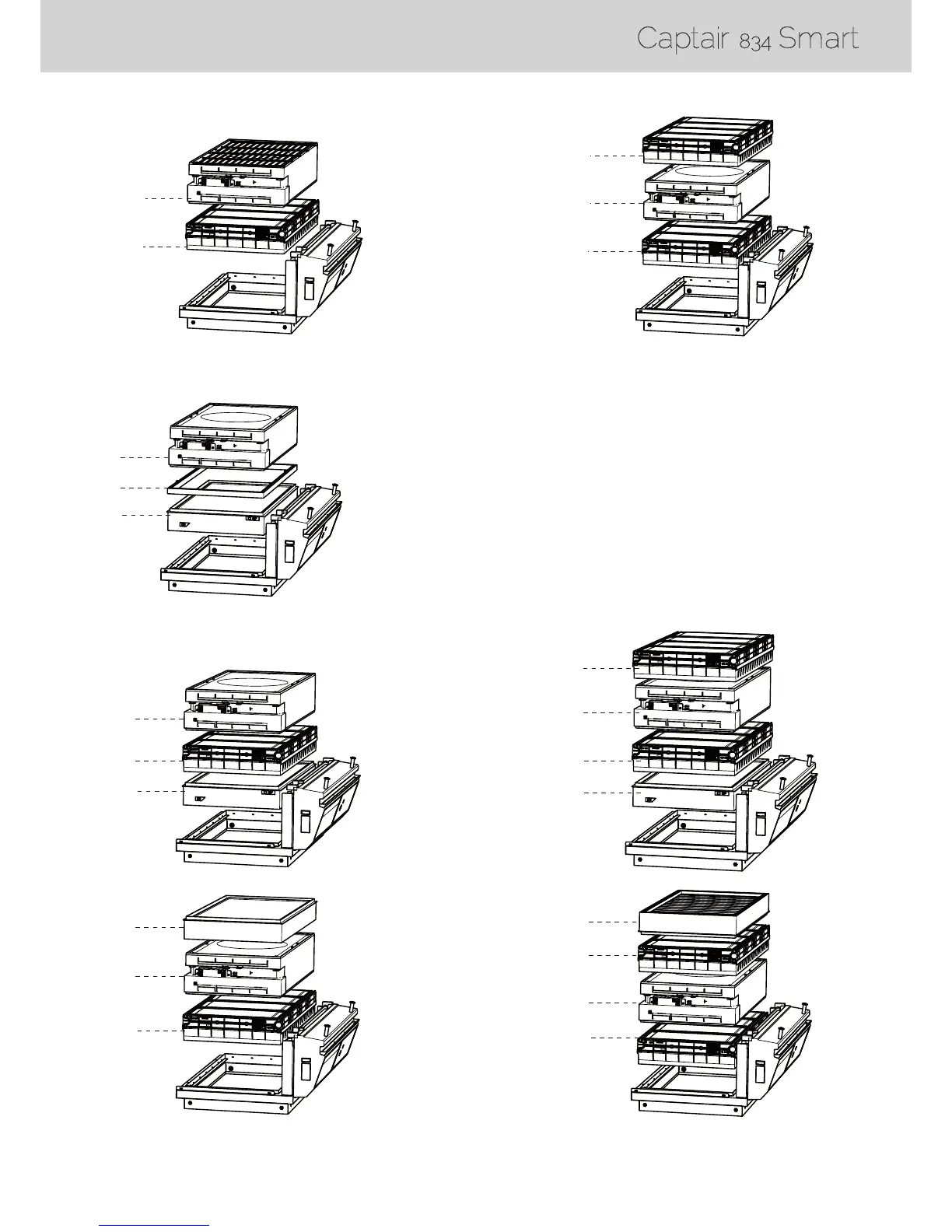 Captair 834 Smart