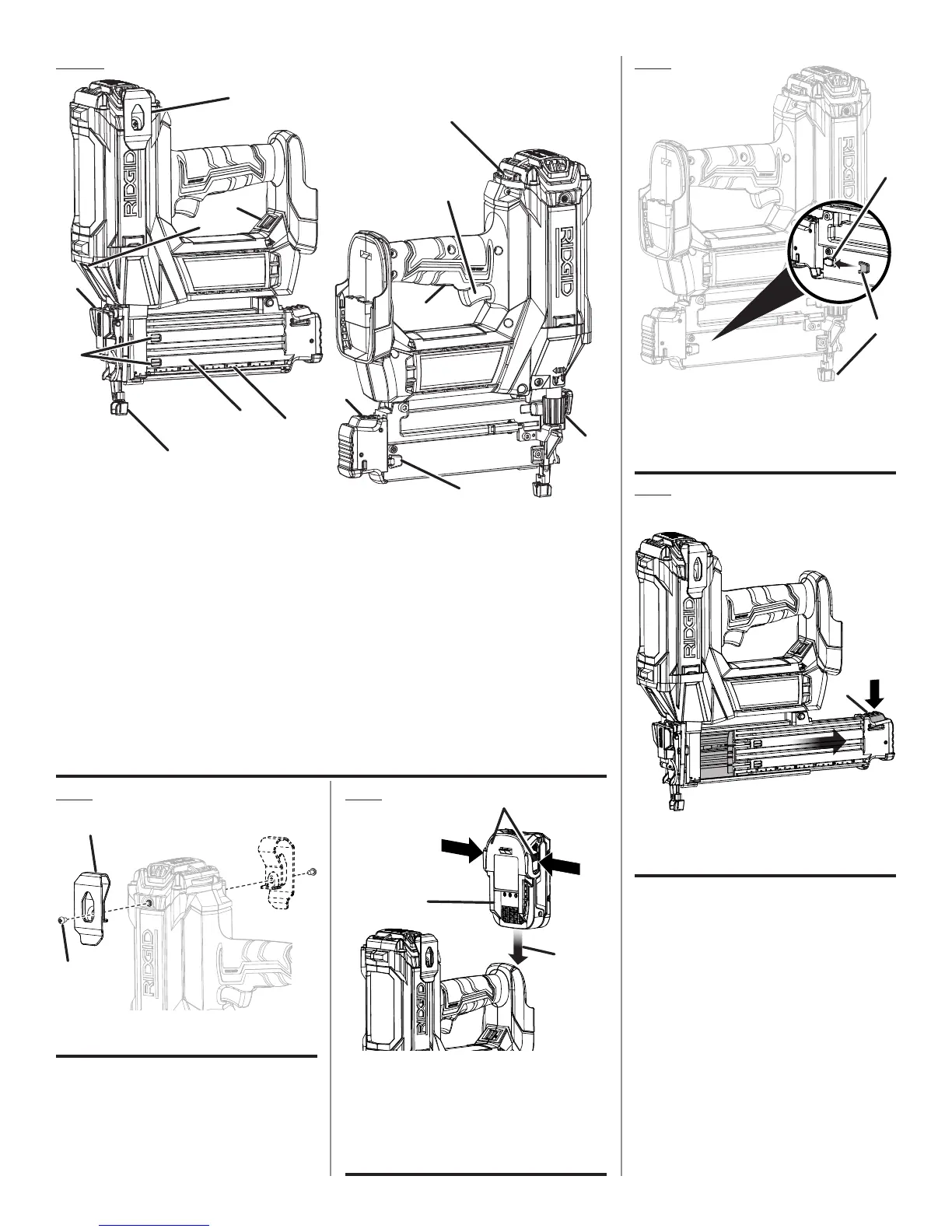 RIDGID

RIDGID

RIDGID

RIDGID

RIDGID

RIDGID