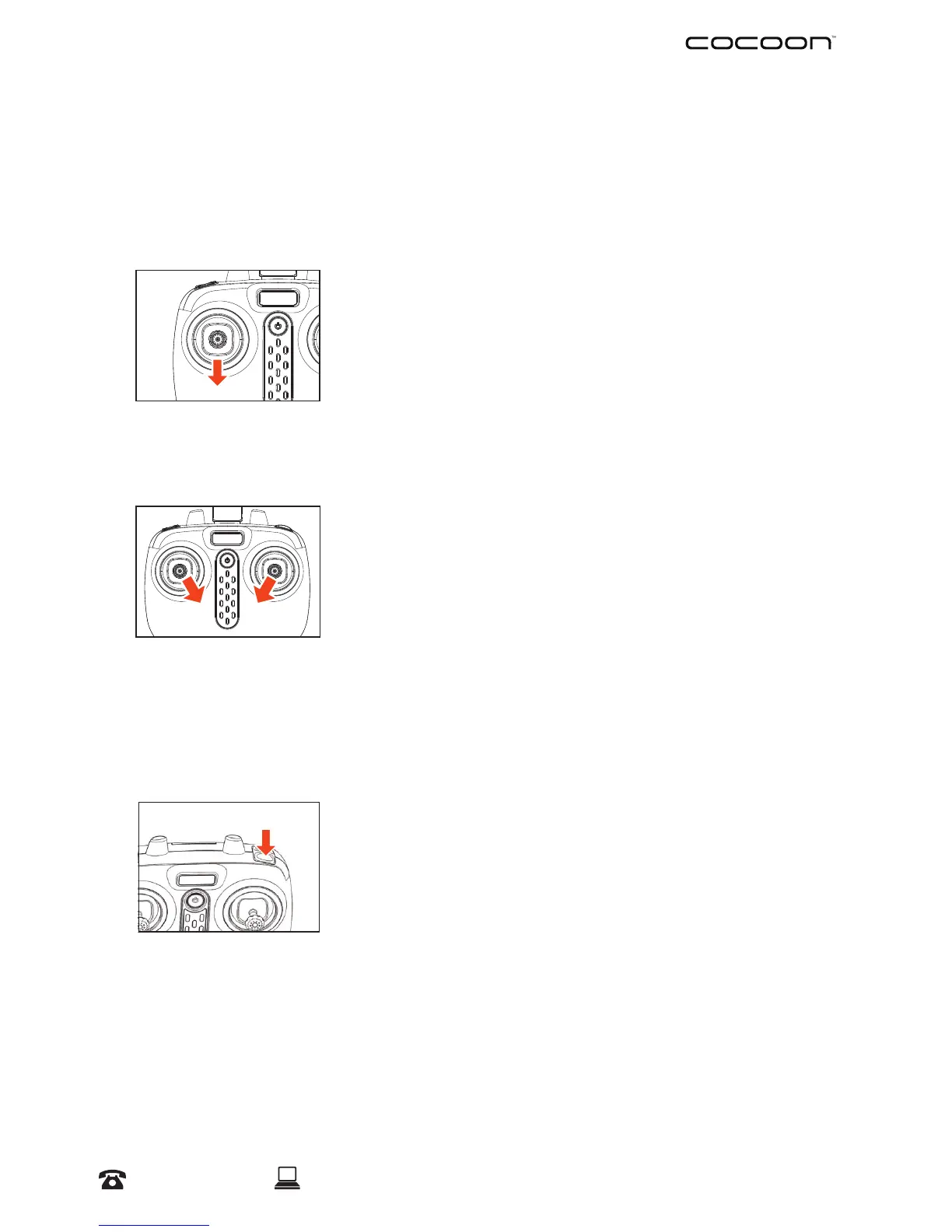 cocoon™