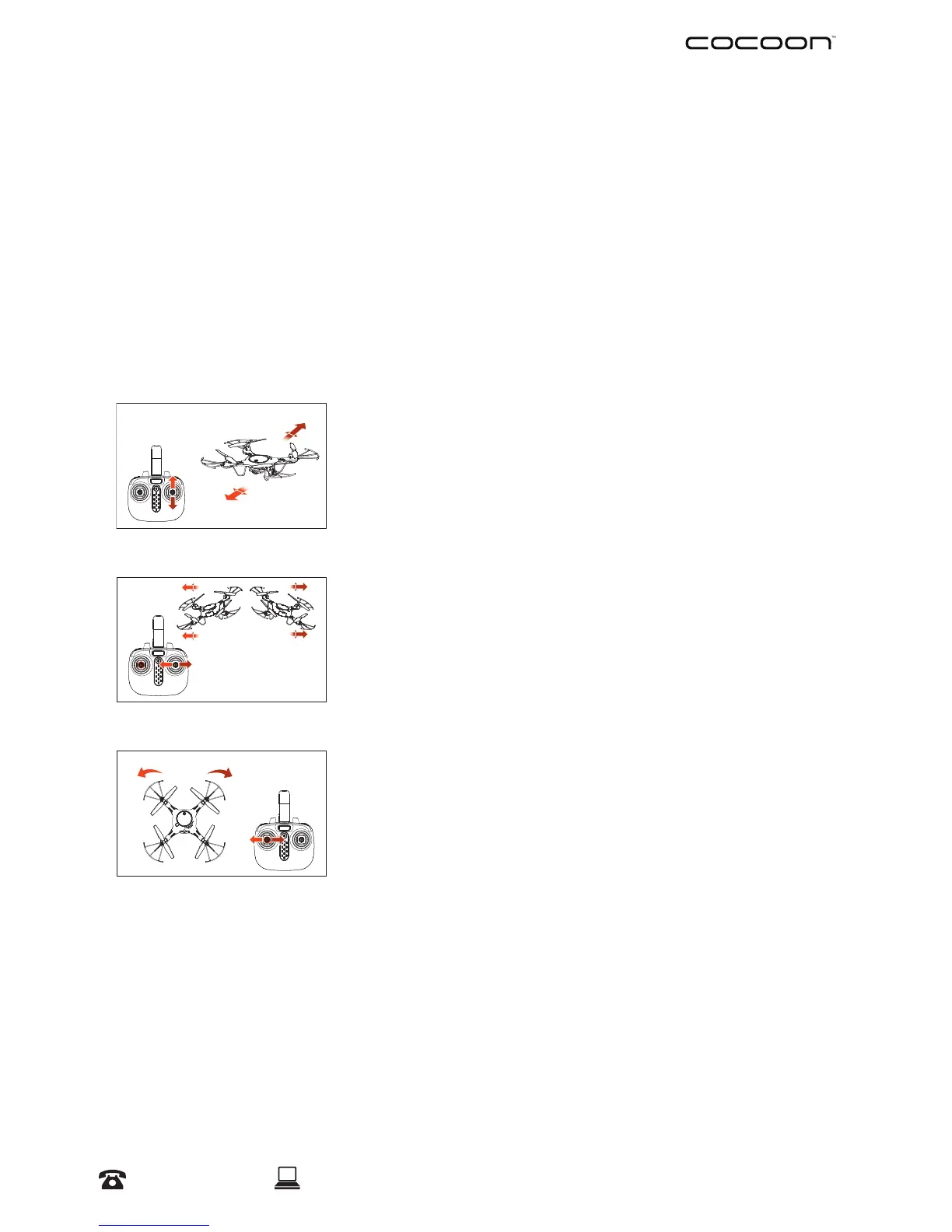 cocoon™