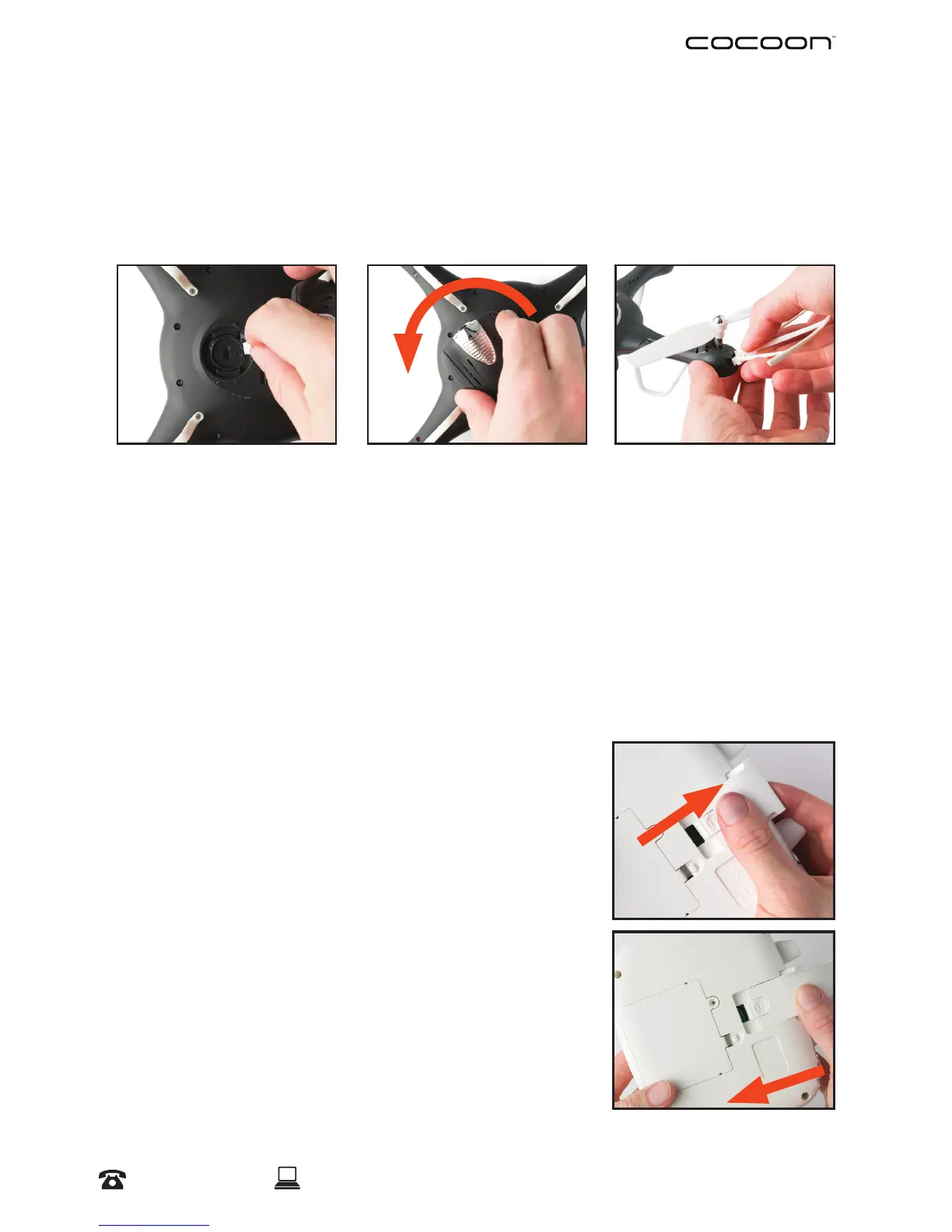 cocoon™