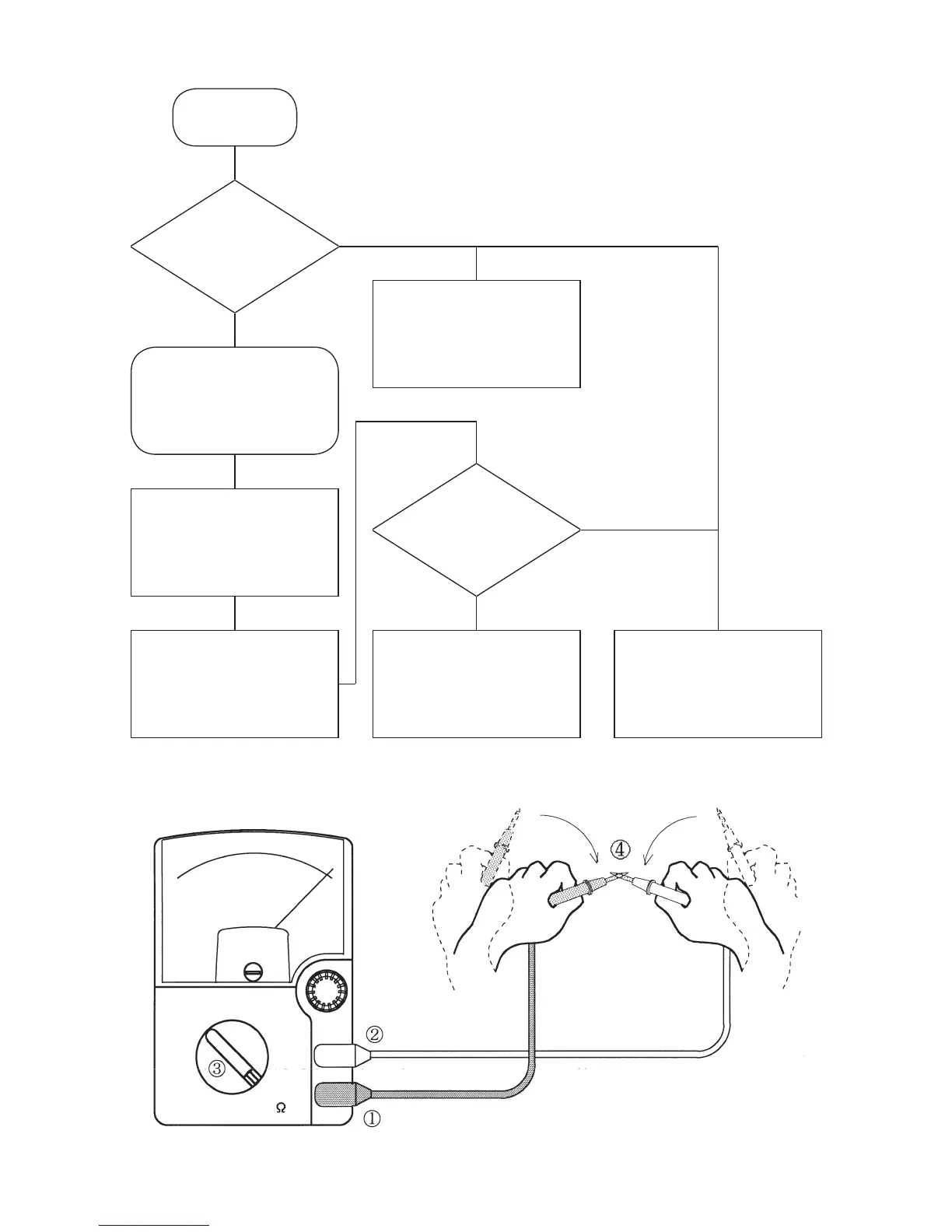 ④

②

③

Ω

①