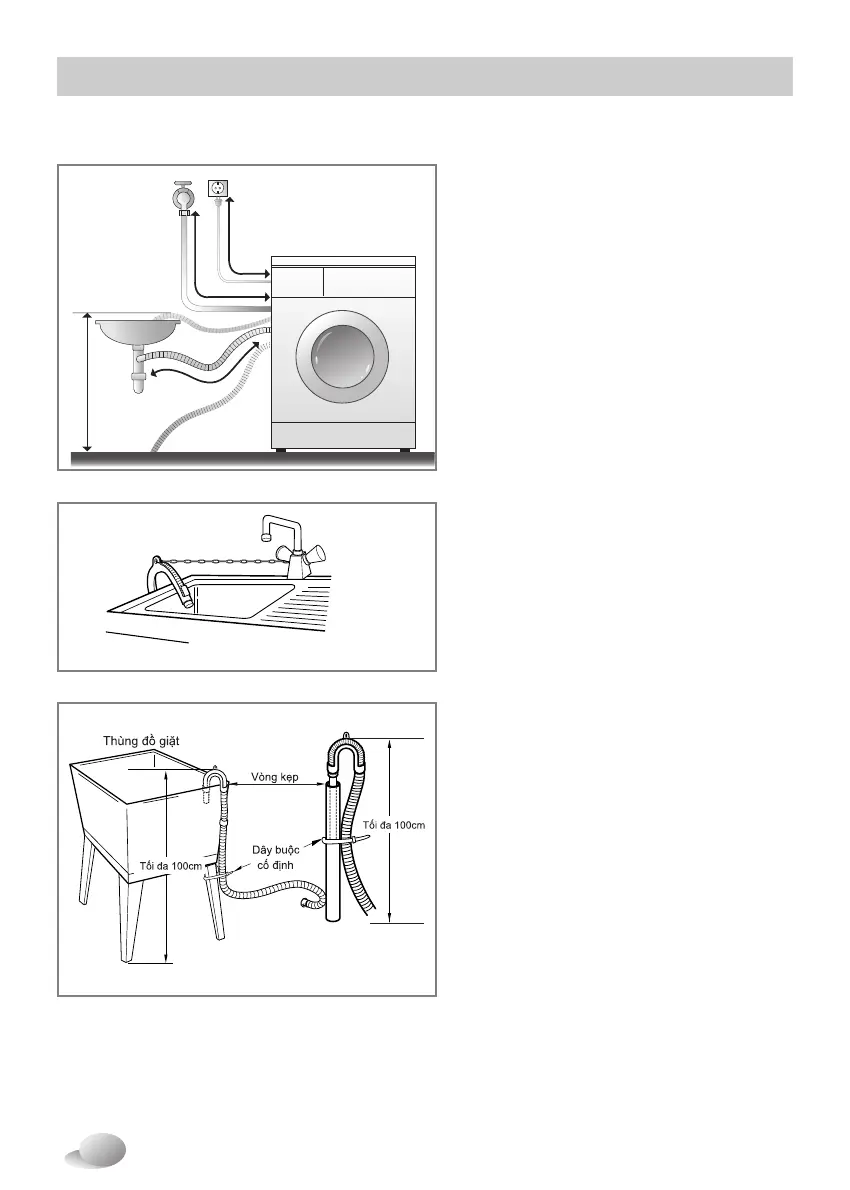 Thùng đồ giặt

Vòng kẹp

Tối đa 100cm

Dây buộc cố định

Tối đa 100cm