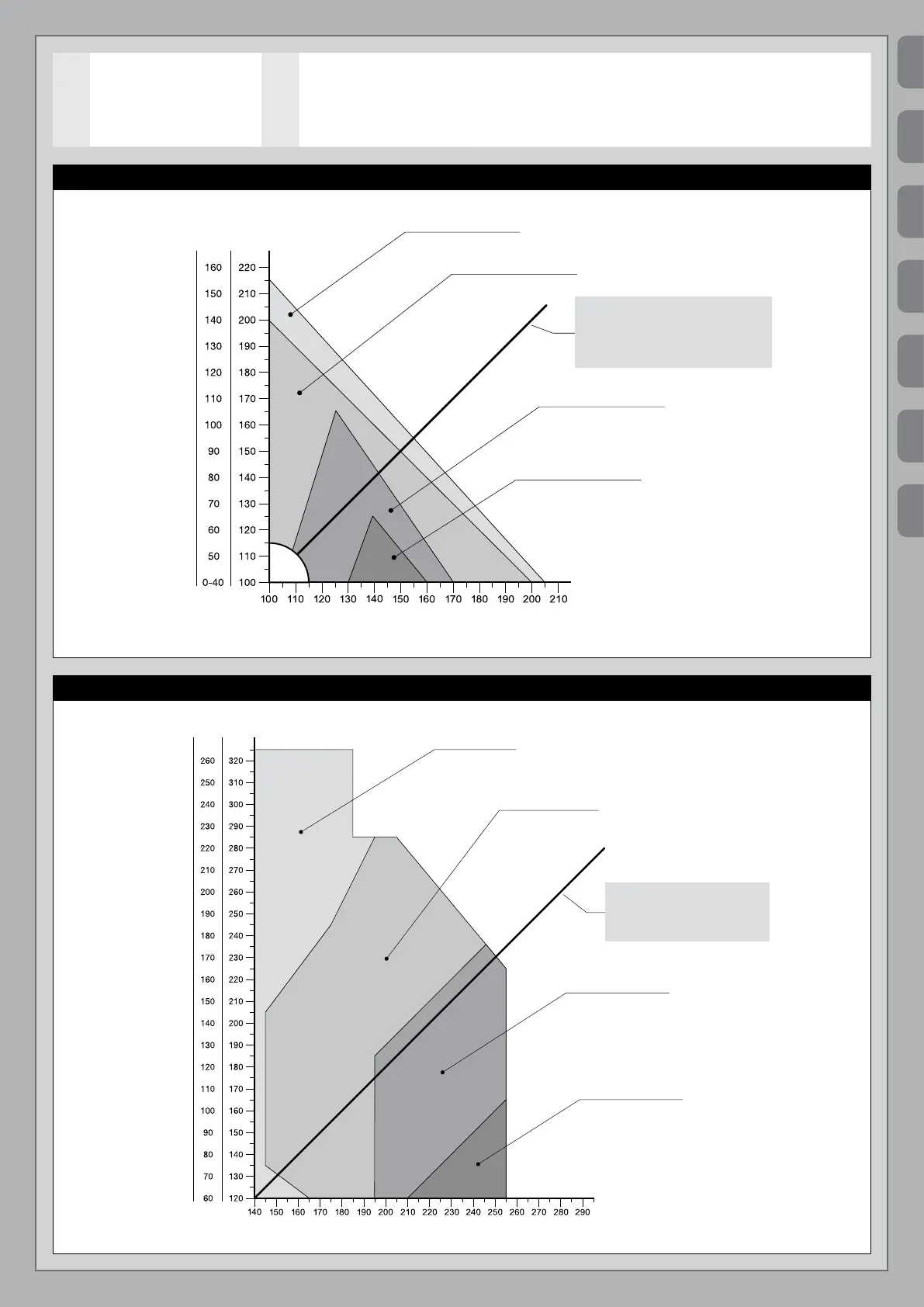 160
150
140
130
120
110
100
90
80
70
60
50
0-40

220
210
200
190
180
170
160
150
140
130
120
110
100

100 110 120 130 140 150 160 170 180 190 200 210

260
250
240
230
220
210
200
190
180
170
160
150
140
130
120
110
100
90
80
70
60

320
310
300
290
280
270
260
250
240
230
220
210
200
190
180
170
160
150
140
130
120

140 150 160 170 180 190 200 210 220 230 240 250 260 270 280 290