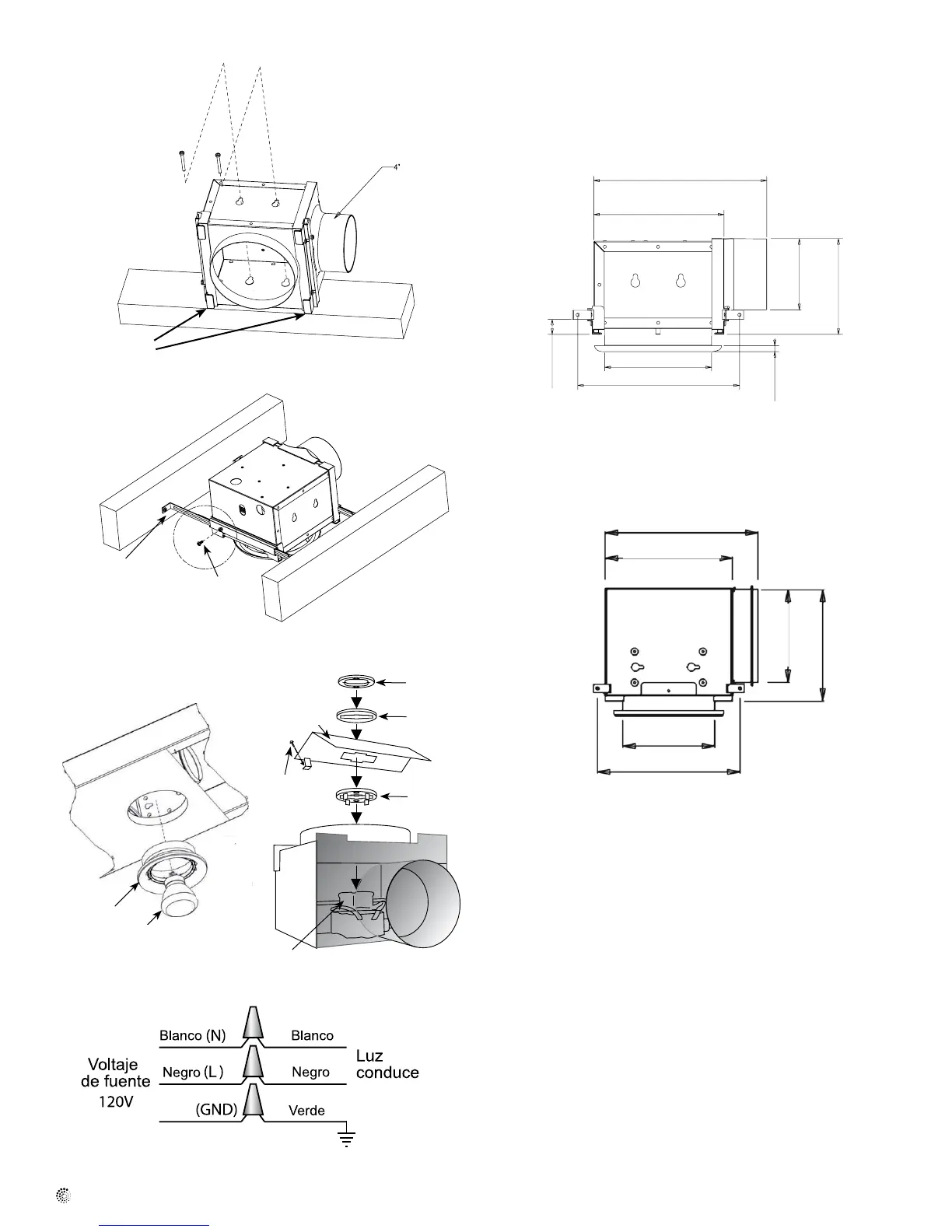 4"

Blanco (N)
Blanco
Voltaje de fuente 120V
Negro (L)
Negro
Luz conduce
(GND)
Verde