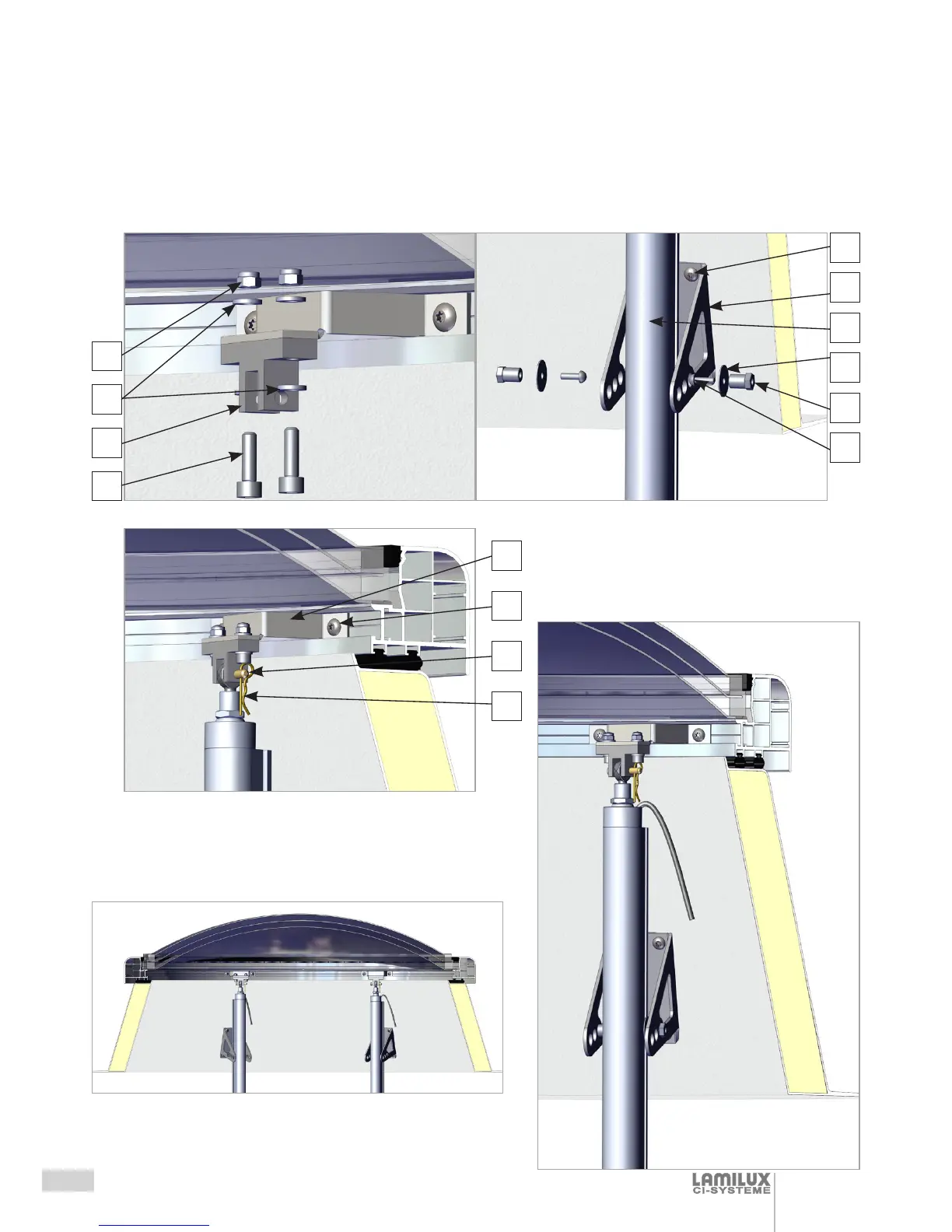 LAMILUX
CI-SYSTEME