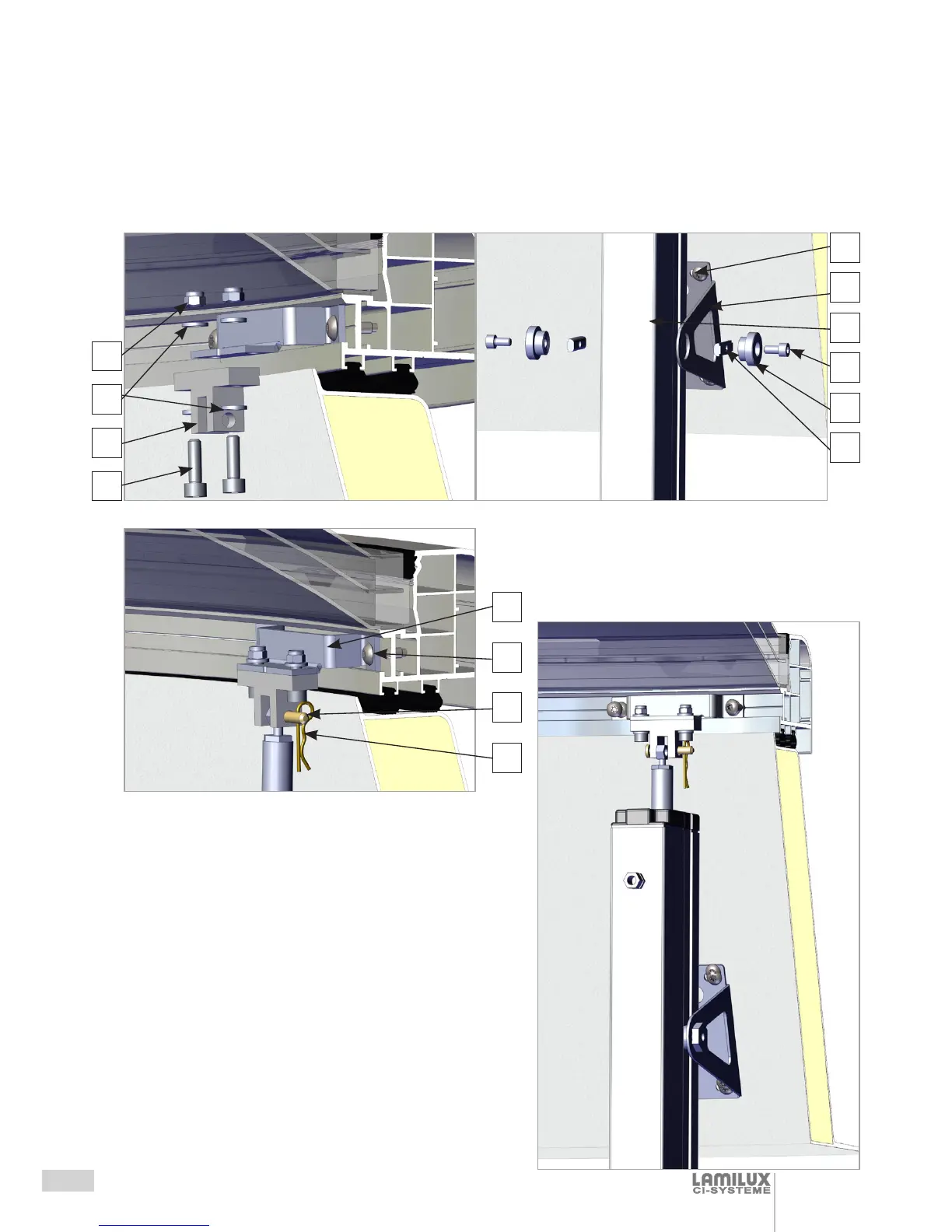 LAMILUX
CI-SYSTEME