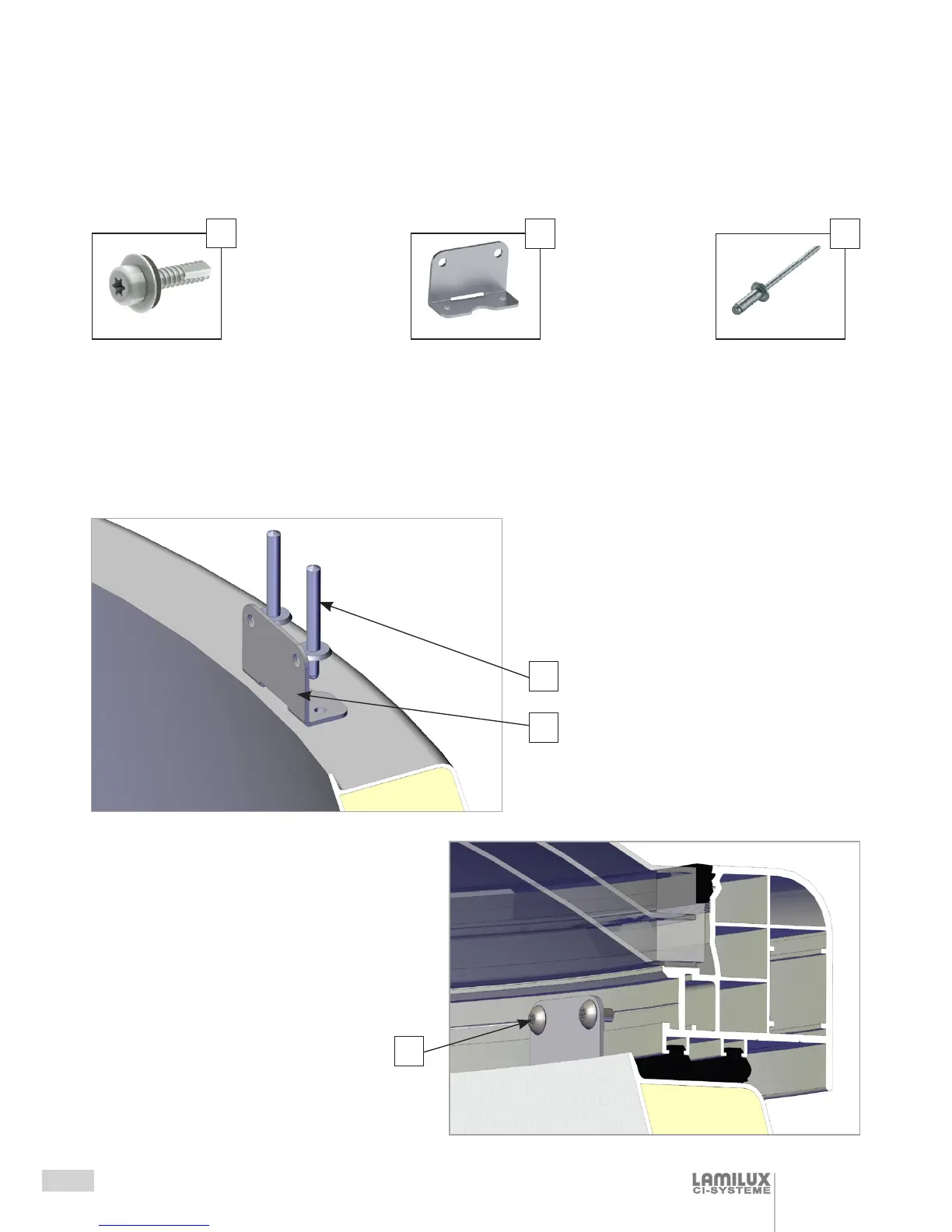 LAMILUX
CI-SYSTEME