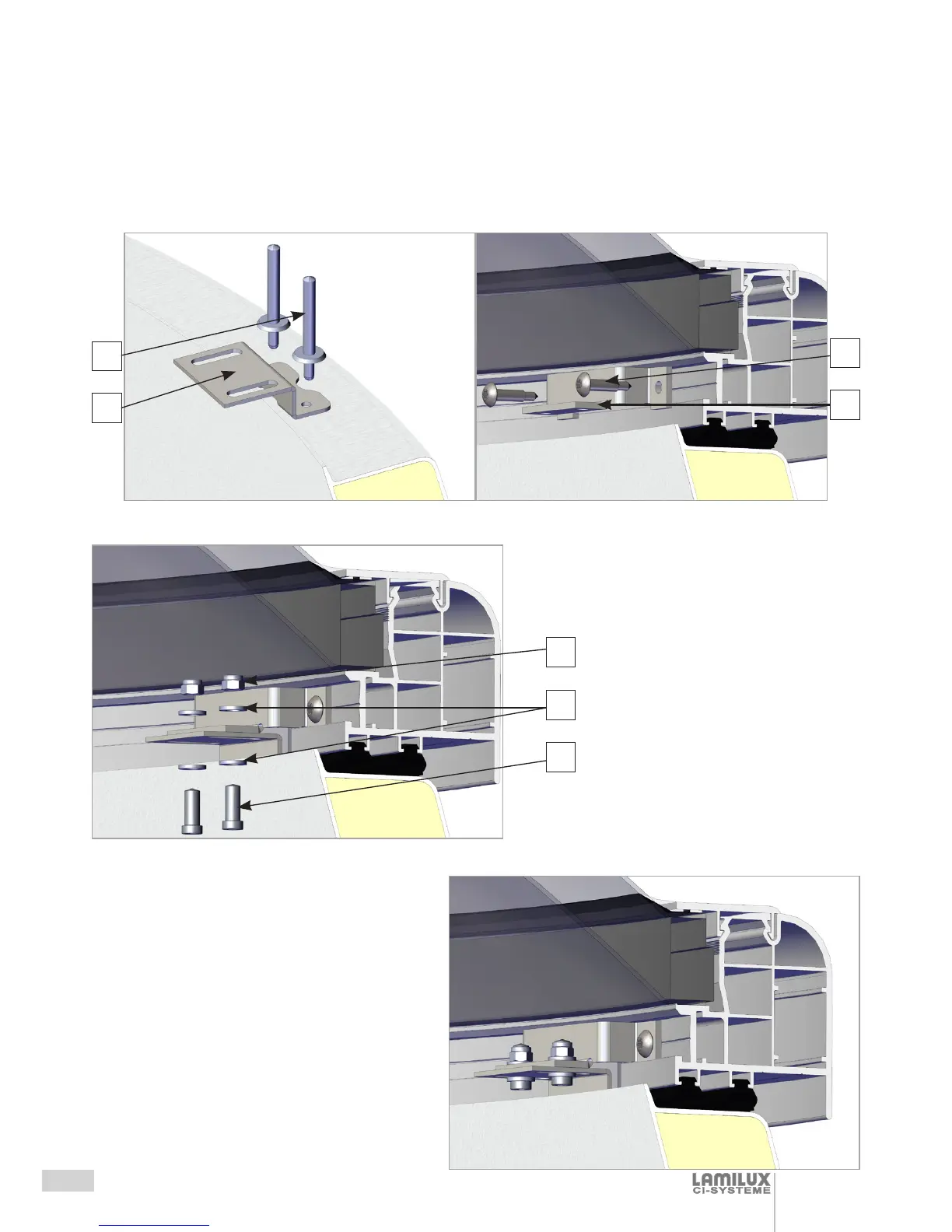 LAMILUX
CI-SYSTEME