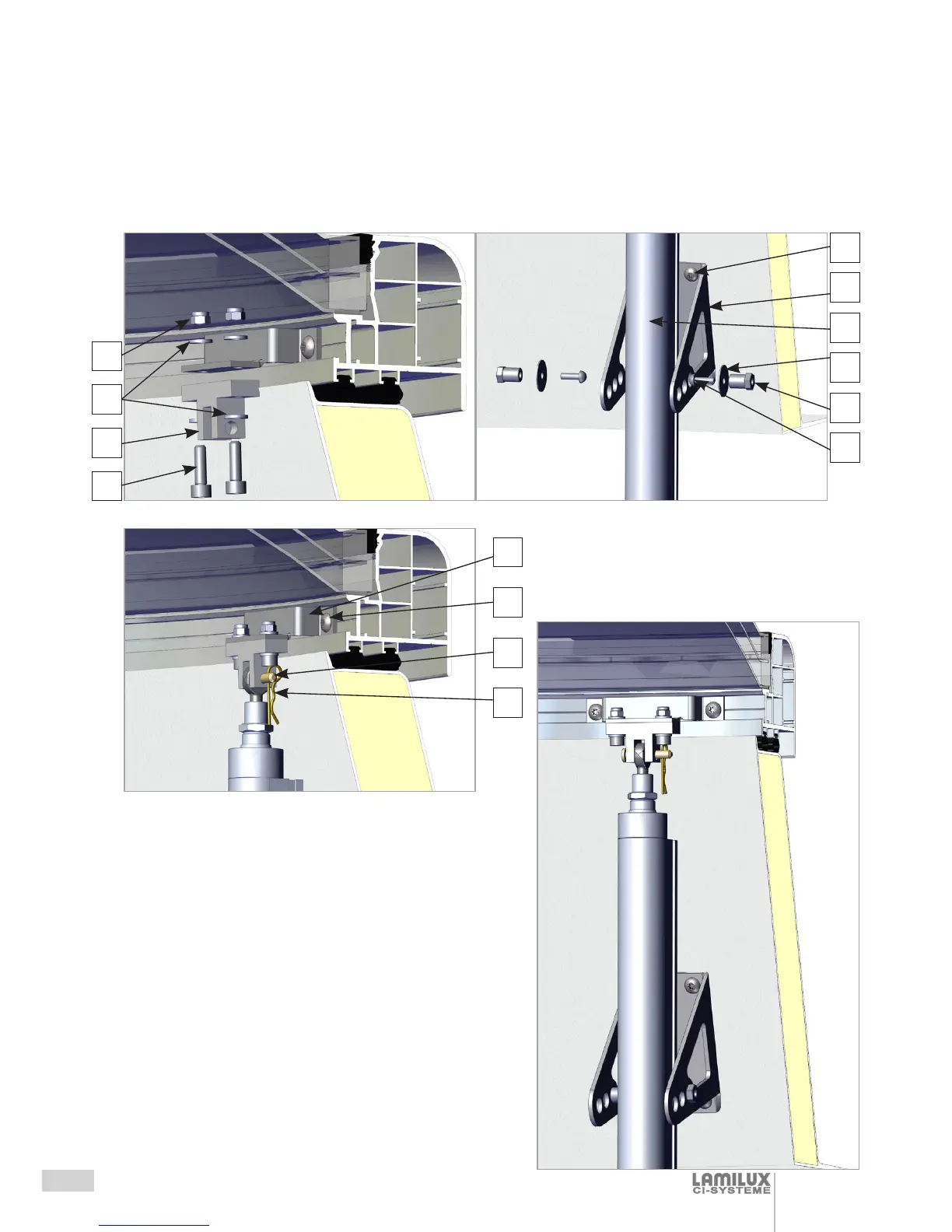 LAMILUX
CI-SYSTEME