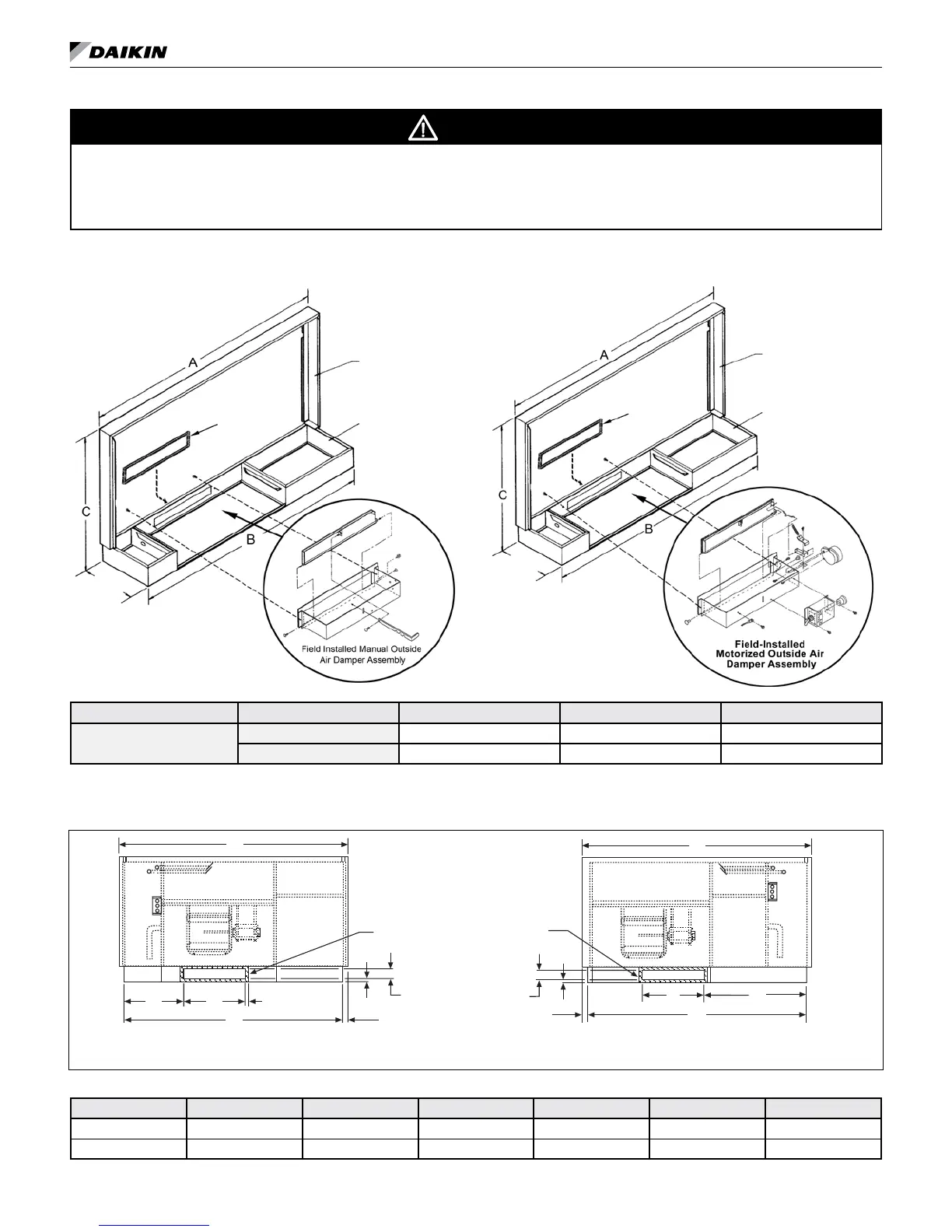 DAIKIN

A

C

B

Field Installed Manual Outside Air Damper Assembly

A

C

B

Field-Installed Motorized Outside Air Damper Assembly