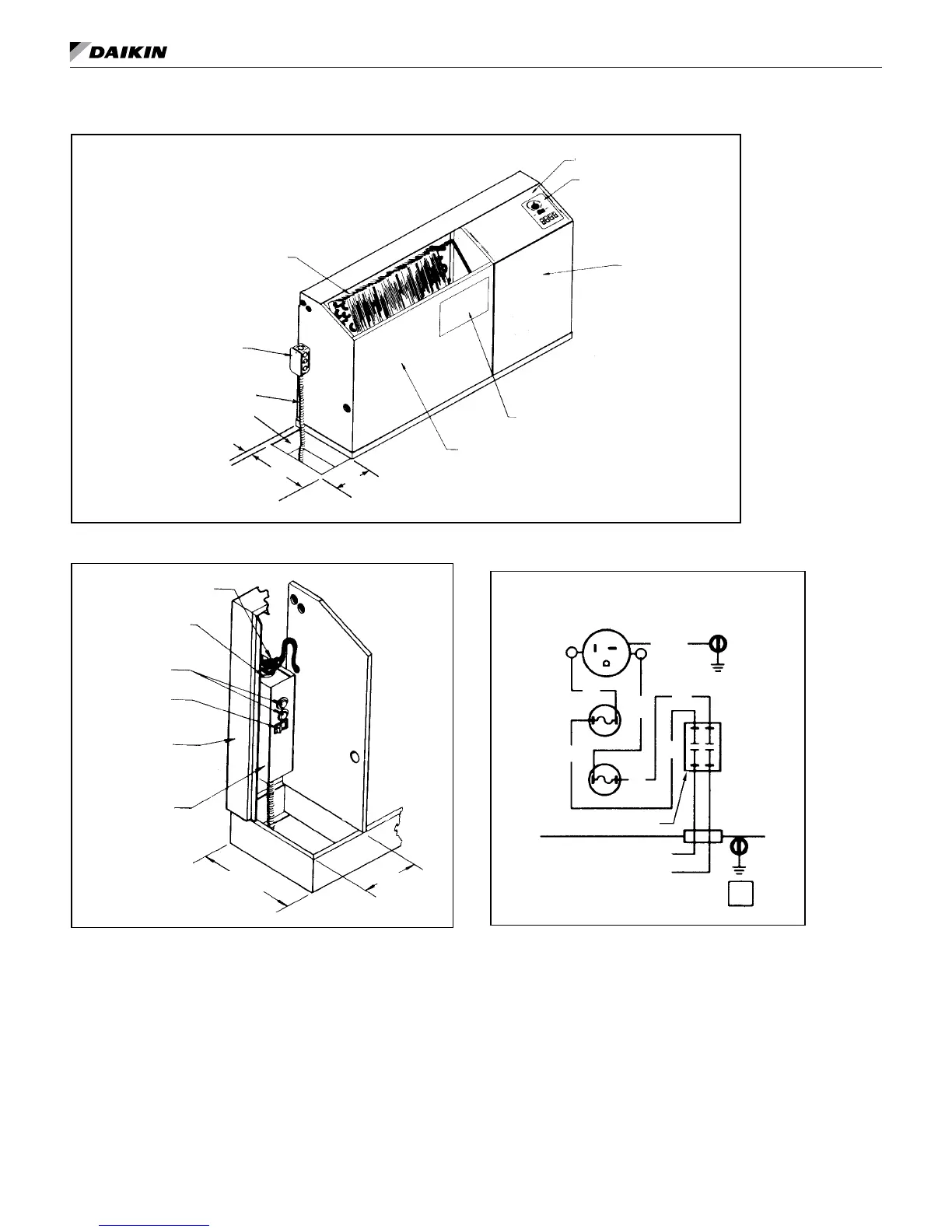 DAIKIN