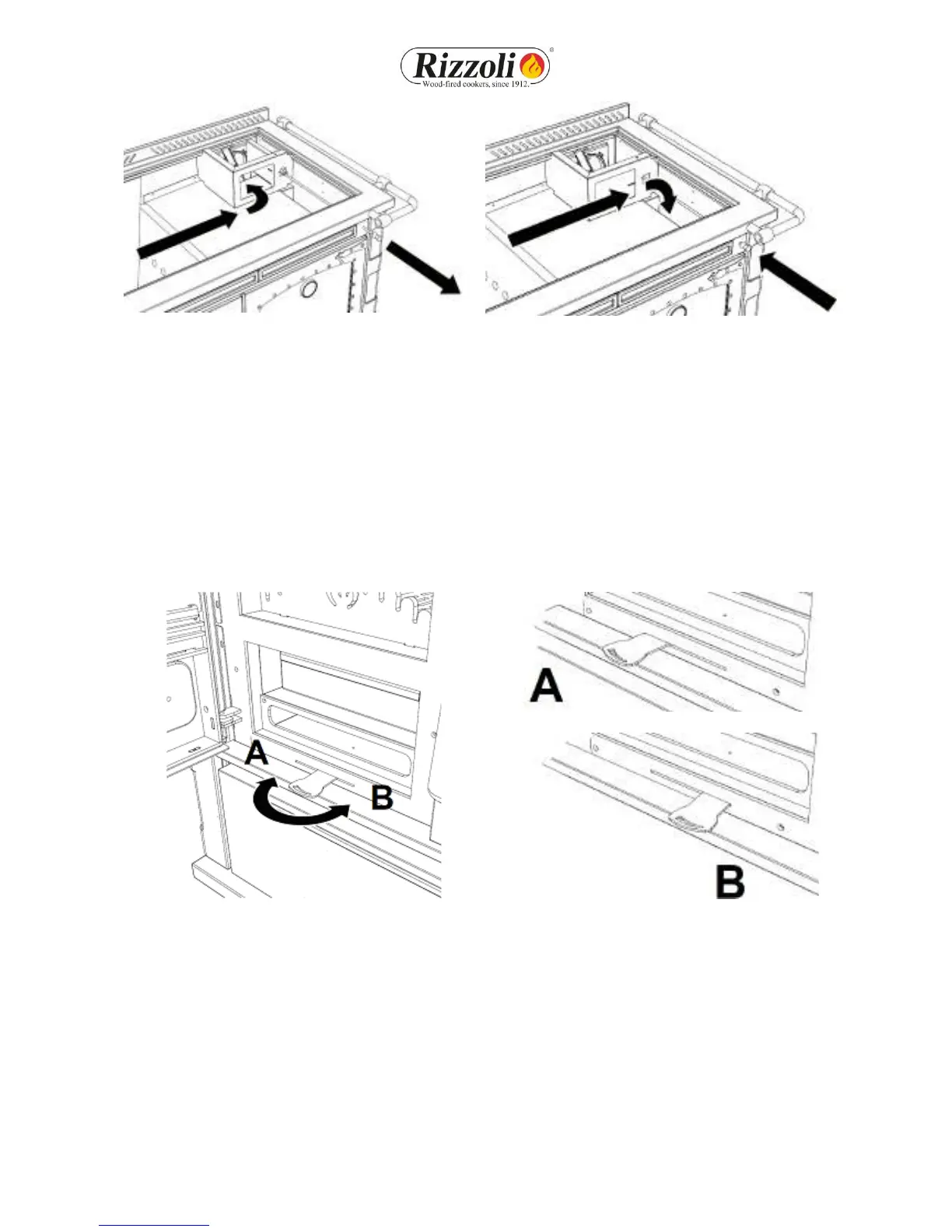 Rizzoli®
Wood-fired cookers, since 1912.

A
B

A

B