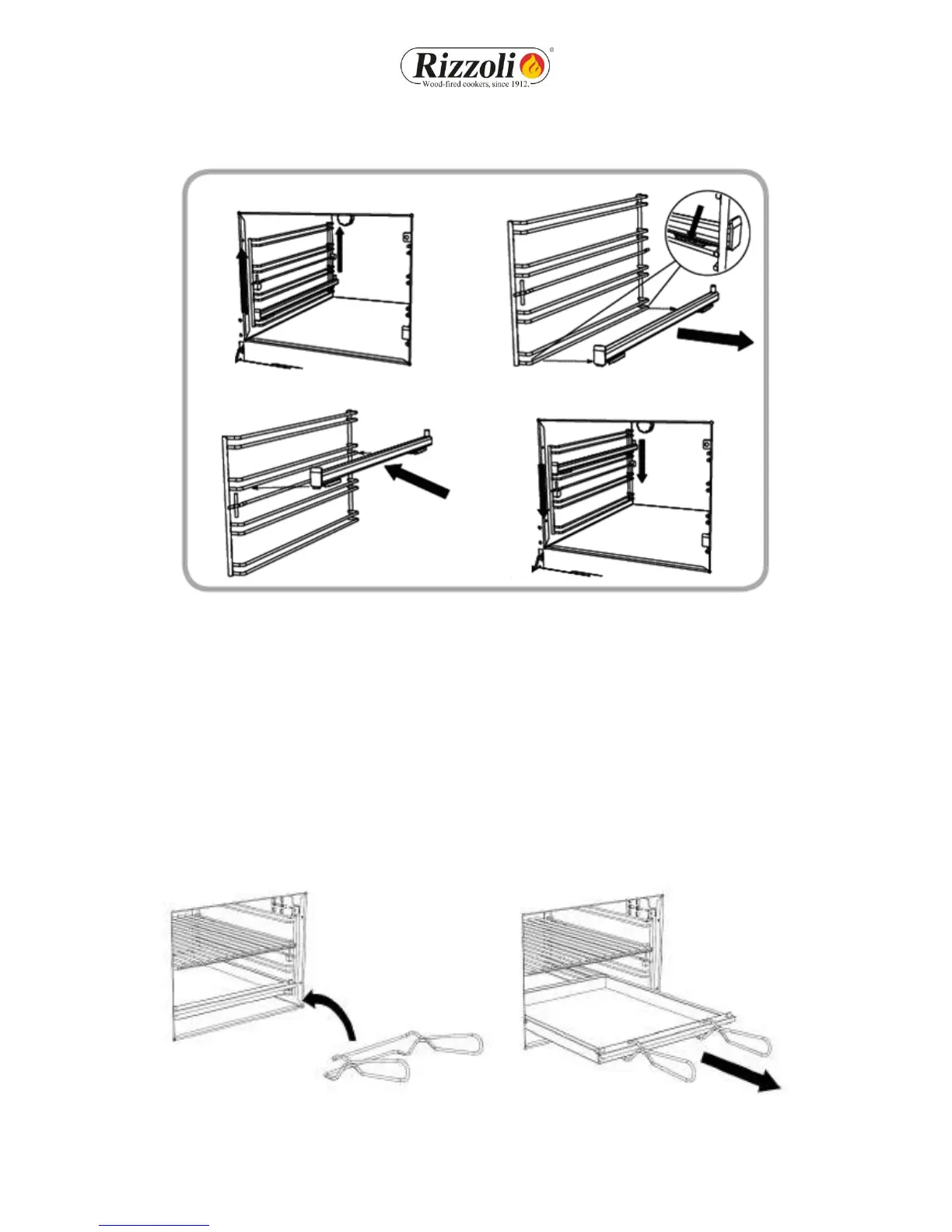 Rizzoli®
Wood-fired cookers, since 1912.