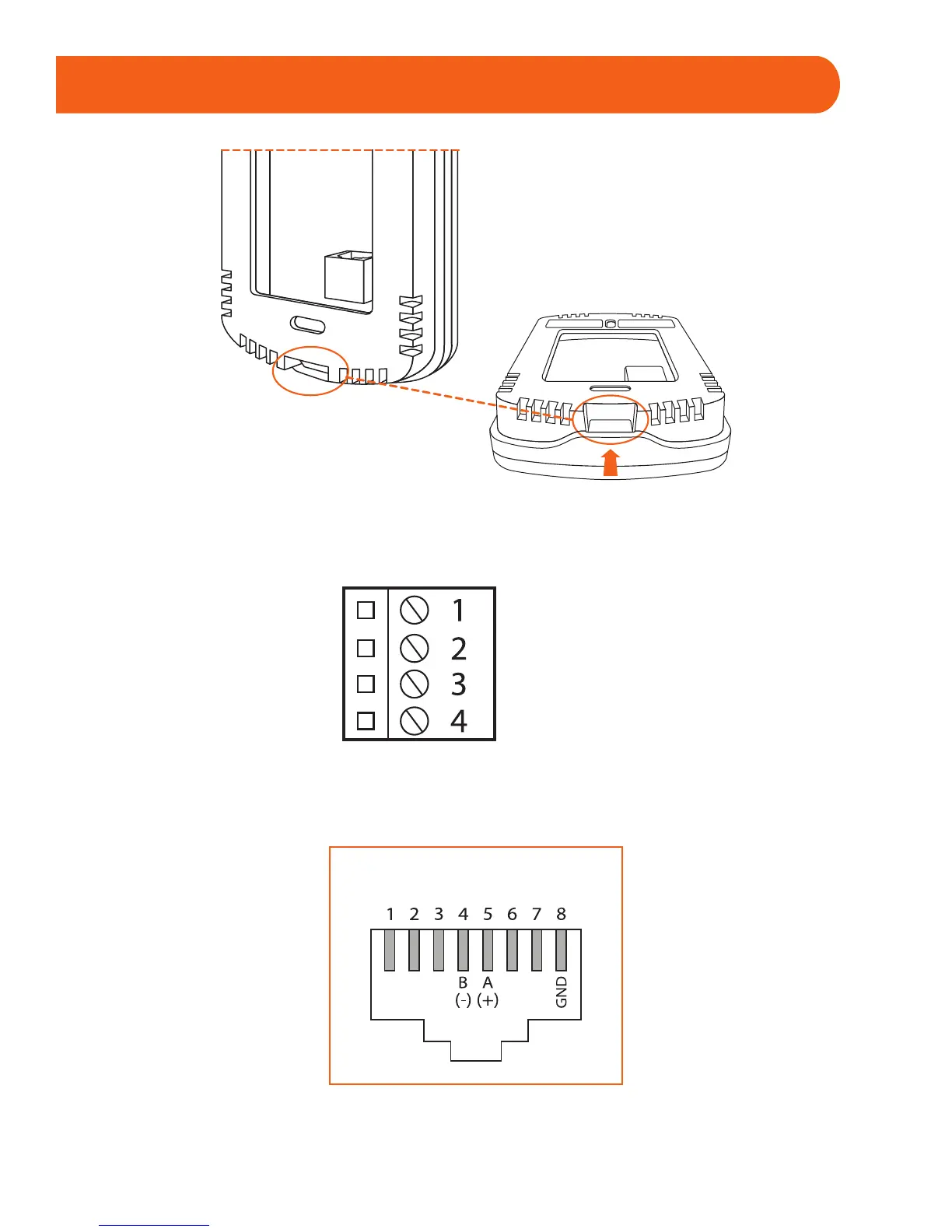 1
2
3
4

1 2 3 4 5 6 7 8
B (-) A (+) GND